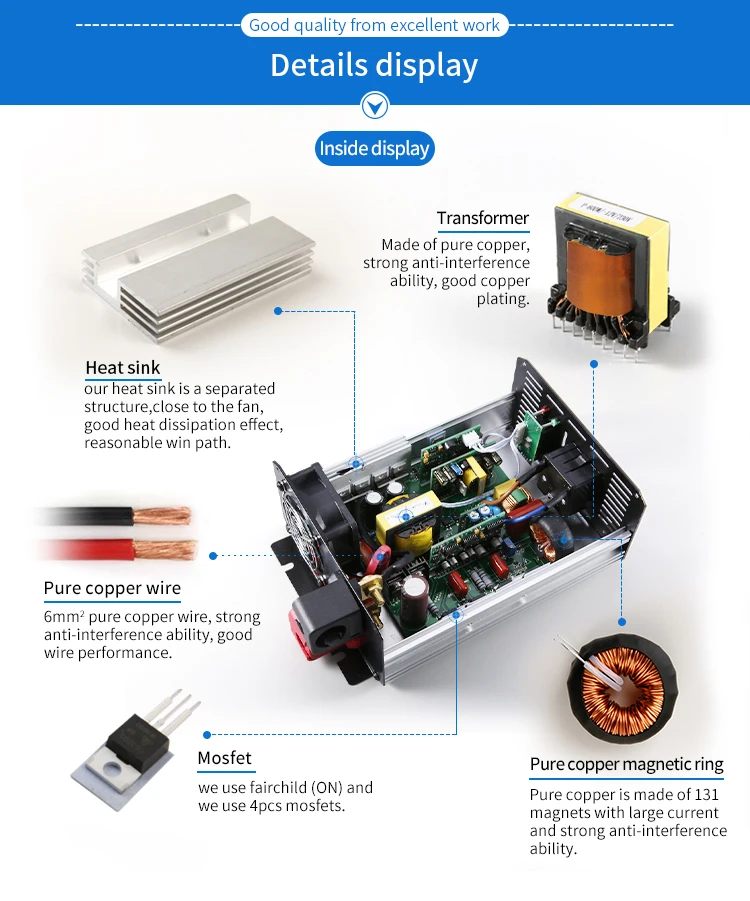 Good quality from excellent work

Details display

Inside display

Transformer
Made of pure copper, strong anti-interference ability, good copper plating.

Heat sink
our heat sink is a separated structure,close to the fan, good heat dissipation effect, reasonable win path.

Pure copper wire
6mm² pure copper wire, strong anti-interference ability, good wire performance.

Mosfet
we use fairchild (ON) and we use 4pcs mosfets.

Pure copper magnetic ring
Pure copper is made of 131 magnets with large current and strong anti-interference ability.