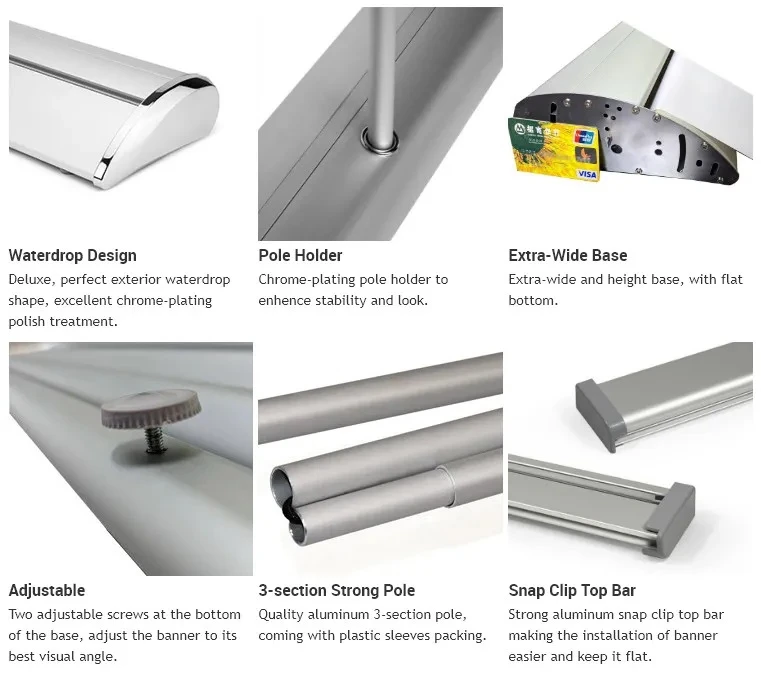 VISA

Waterdrop Design
Deluxe, perfect exterior waterdrop shape, excellent chrome-plating polish treatment.

Pole Holder
Chrome-plating pole holder to enhence stability and look.

Extra-Wide Base
Extra-wide and height base, with flat bottom.

Adjustable
Two adjustable screws at the bottom of the base, adjust the banner to its best visual angle.

3-section Strong Pole
Quality aluminum 3-section pole, coming with plastic sleeves packing.

Snap Clip Top Bar
Strong aluminum snap clip top bar making the installation of banner easier and keep it flat.