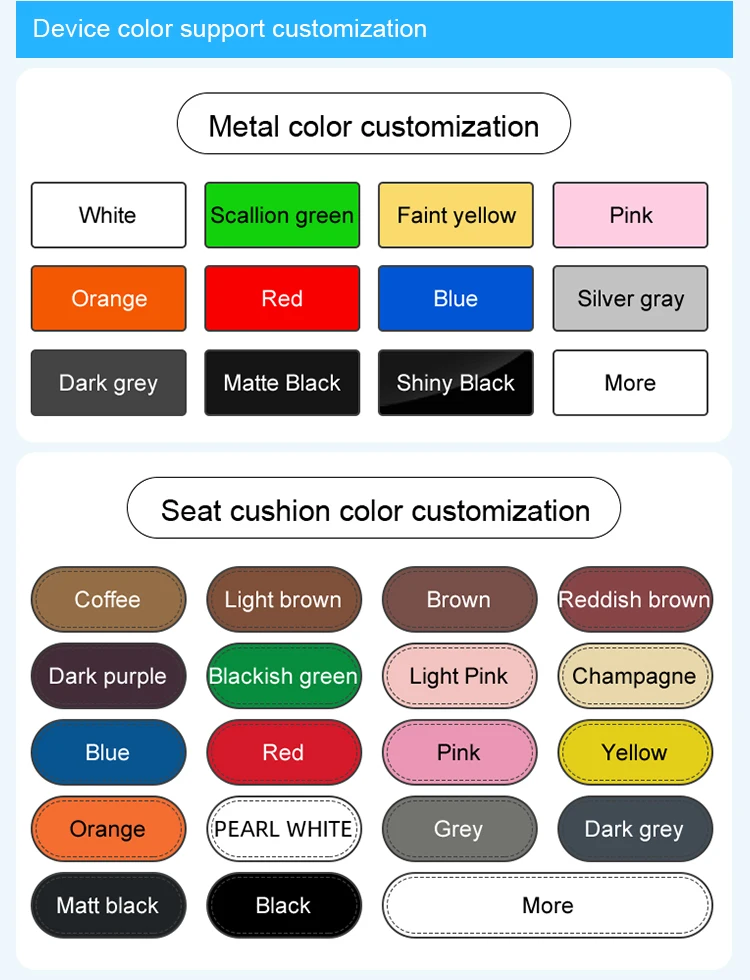 Device color support customization

Metal color customization

White

Scallion green

Faint yellow

Pink

Orange

Red

Blue

Silver gray

Dark grey

Matte Black

Shiny Black

More

Seat cushion color customization

Coffee

Light brown

Brown

Reddish brown

Dark purple

Blackish green

Light Pink

Champagne

Blue

Red

Pink

Yellow

Orange

PEARL WHITE

Grey

Dark grey

Matt black

Black

More