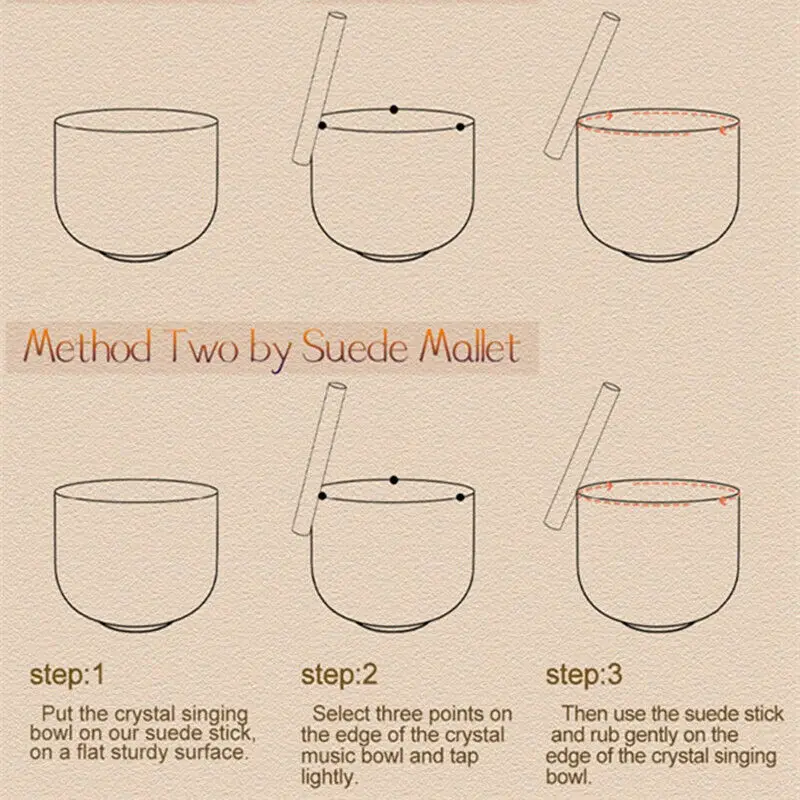 Method Two by Suede Mallet

step:1

Put the crystal singing bowl on our suede stick, on a flat sturdy surface.

step:2

Select three points on the edge of the crystal music bowl and tap lightly.

step:3

Then use the suede stick and rub gently on the edge of the crystal singing bowl.