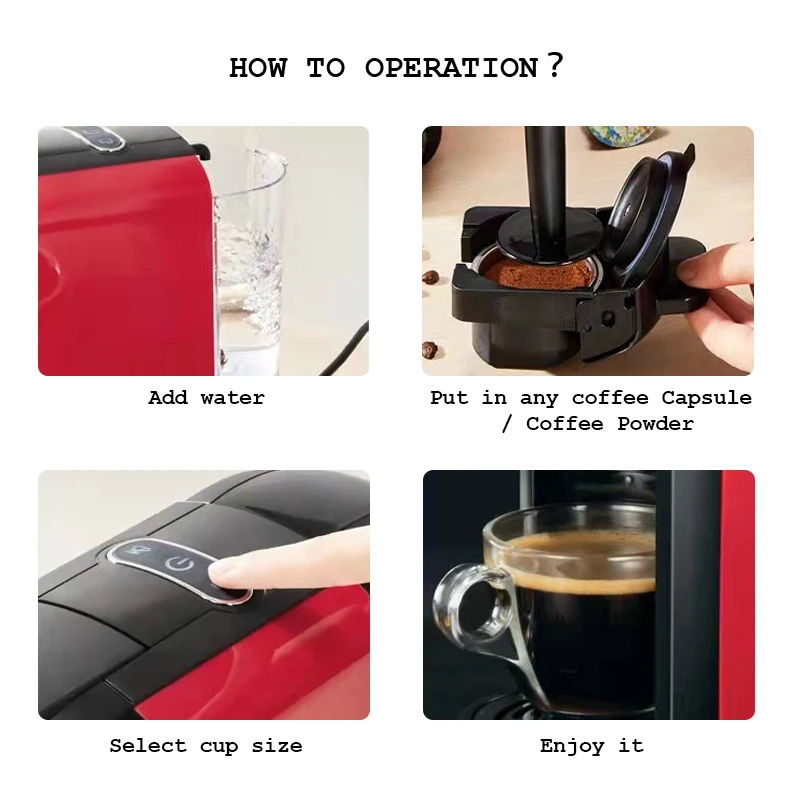 HOW TO OPERATION?

Add water

Put in any coffee Capsule / Coffee Powder

Select cup size

Enjoy it