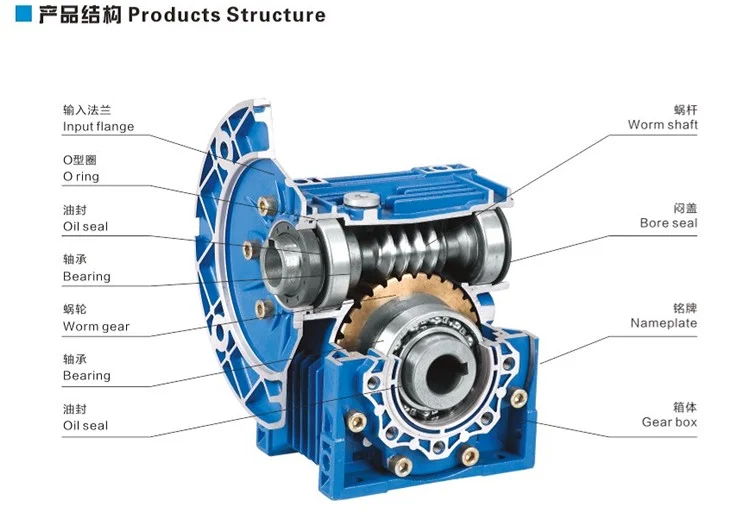 产品结构 Products Structure

输入法兰
Input flange

O型圈
O ring

油封
Oil seal

轴承
Bearing

蜗轮
Worm gear

轴承
Bearing

油封
Oil seal

蜗杆
Worm shaft

闷盖
Bore seal

铭牌
Nameplate

箱体
Gear box