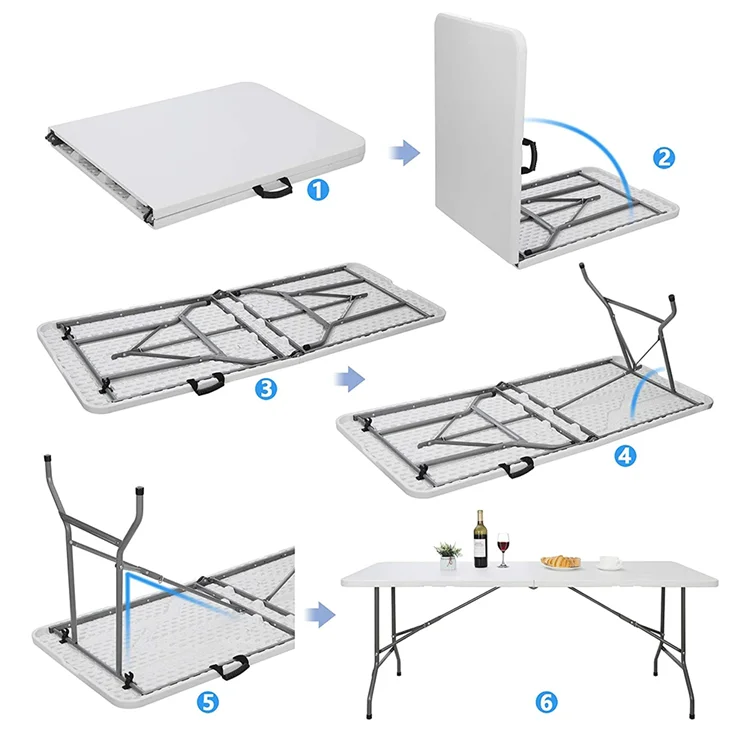 1
2
3
4
5
6