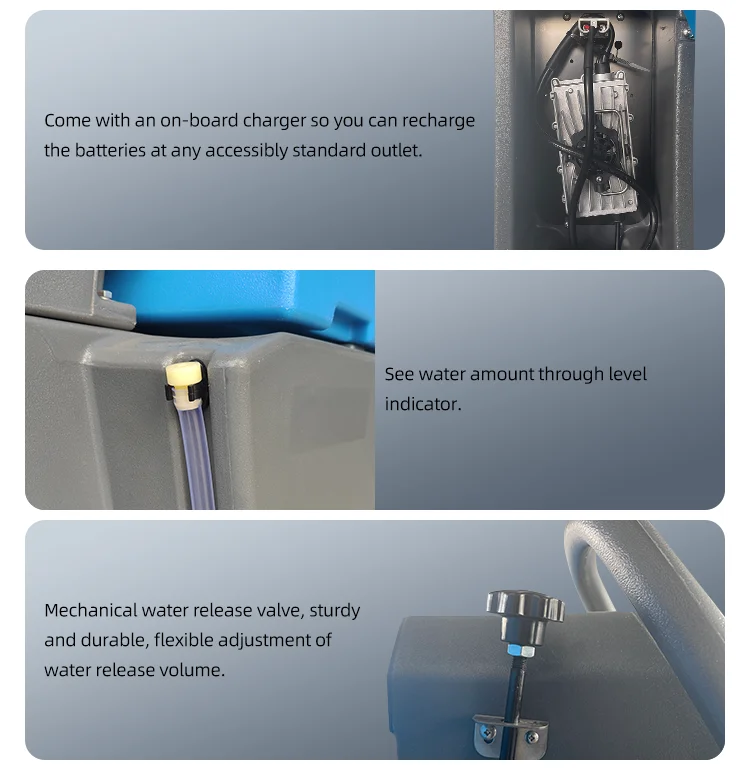 Come with an on-board charger so you can recharge the batteries at any accessibly standard outlet.

See water amount through level indicator.

Mechanical water release valve, sturdy and durable, flexible adjustment of water release volume.