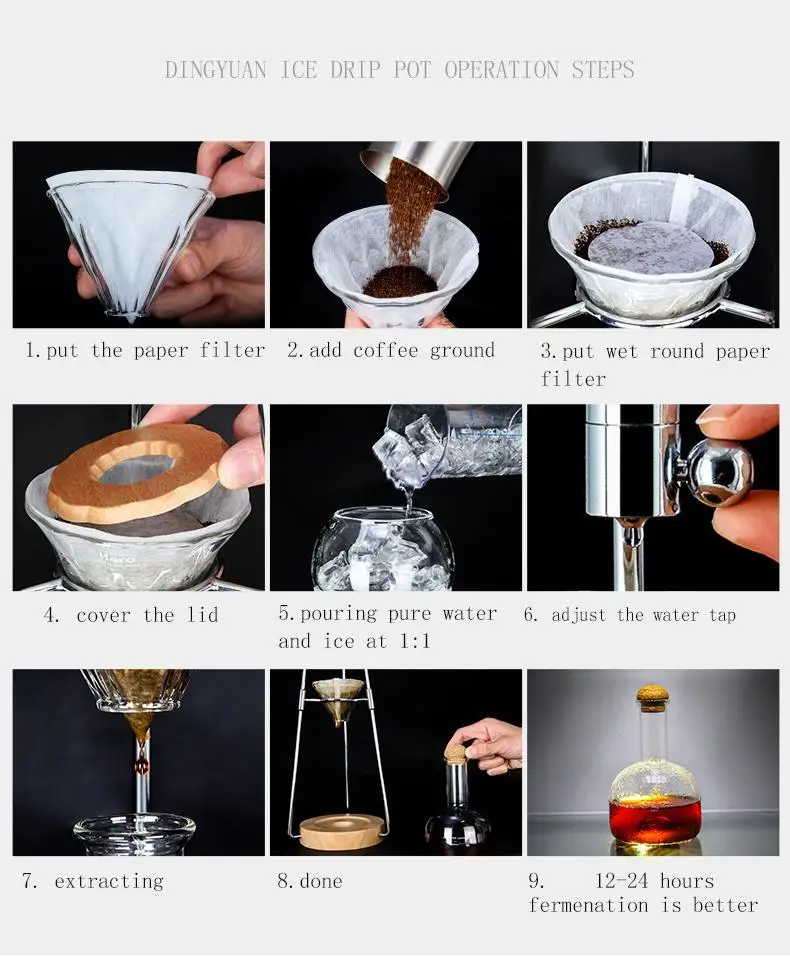 DINGYUAN ICE DRIP POT OPERATION STEPS

1. put the paper filter

2. add coffee ground

3. put wet round paper filter

4. cover the lid

5. pouring pure water and ice at 1:1

6. adjust the water tap

7. extracting

8. done

9. 12-24 hours fermenation is better