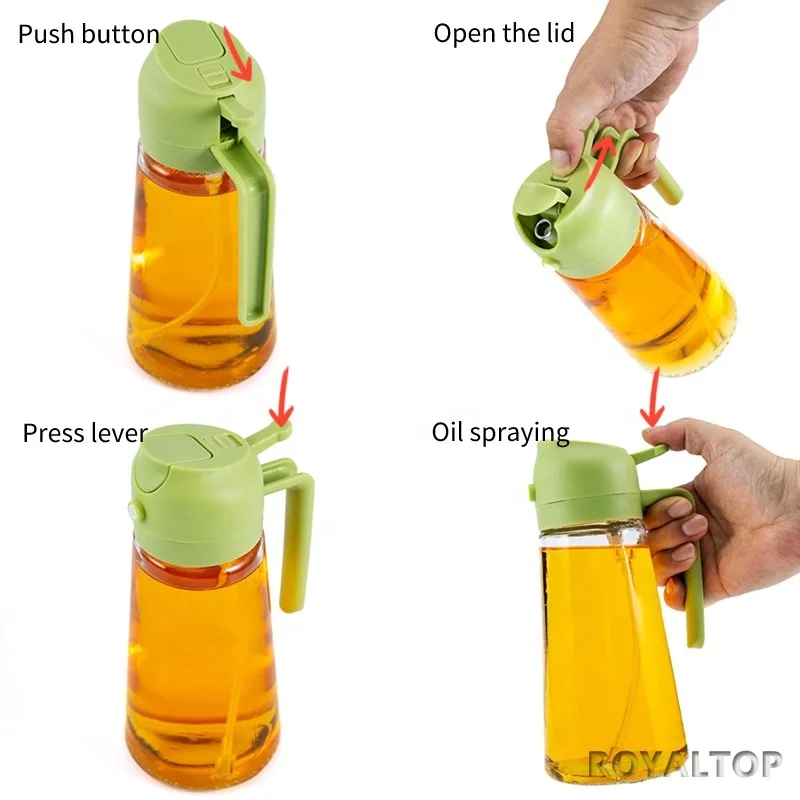 Push button

Open the lid

Press lever

Oil spraying

ROYALTOP