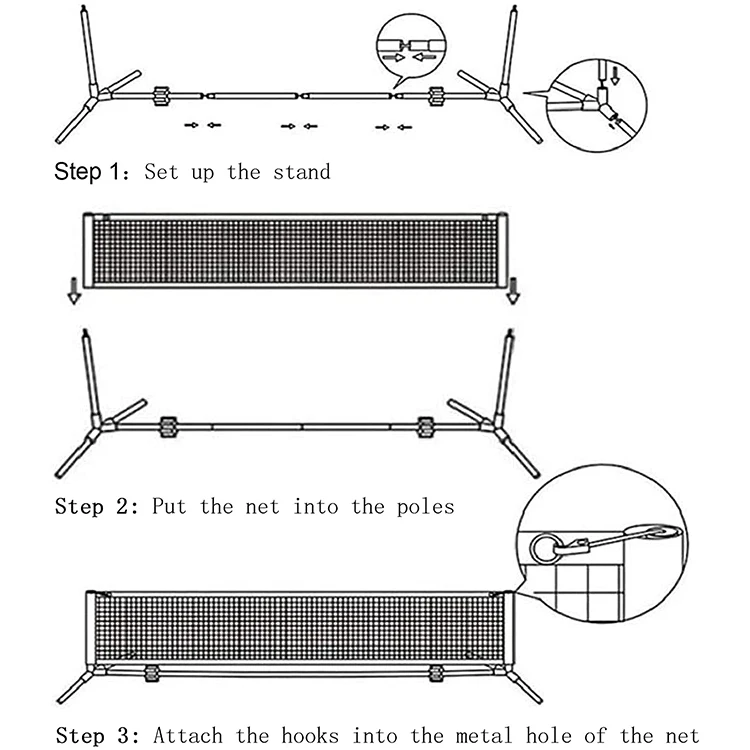 Step 1: Set up the stand

Step 2: Put the net into the poles

Step 3: Attach the hooks into the metal hole of the net