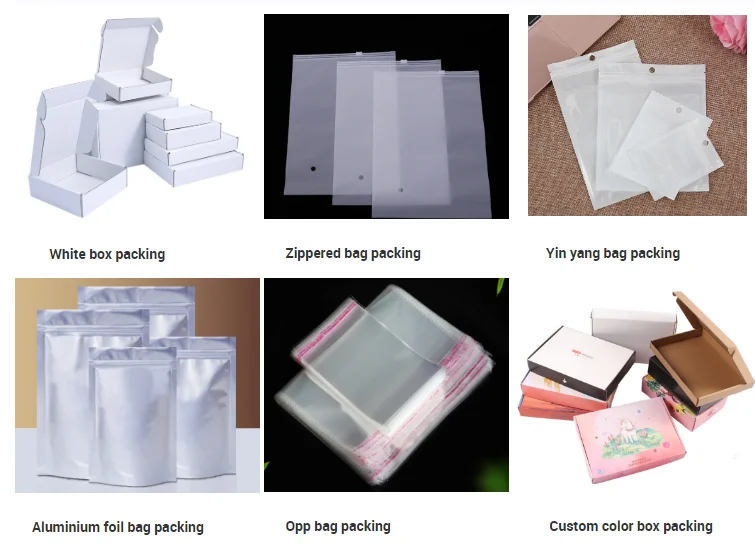 White box packing

Zippered bag packing

Yin yang bag packing

Aluminium foil bag packing

Opp bag packing

Custom color box packing