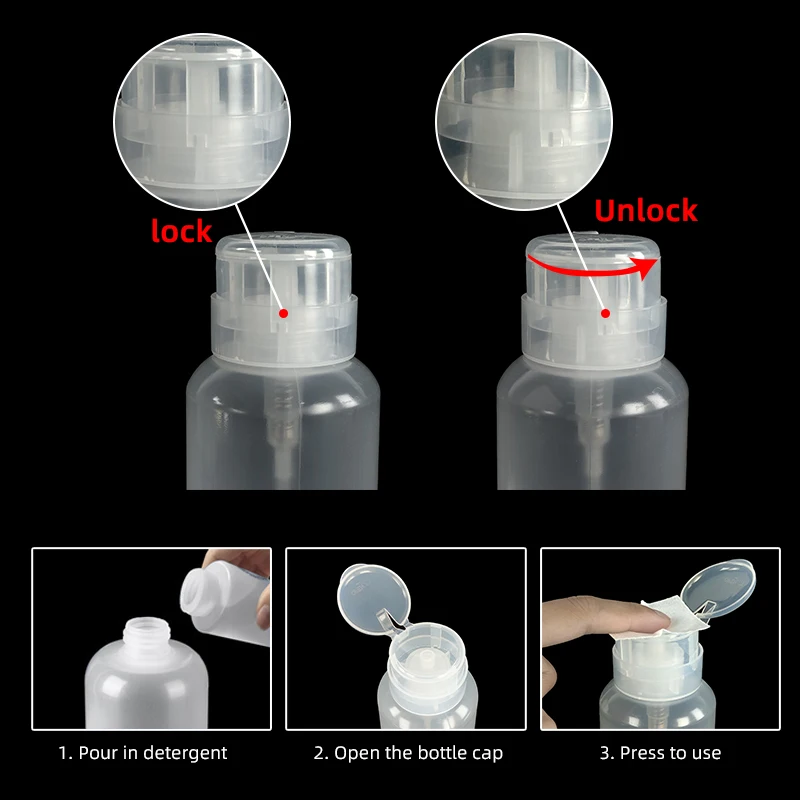 lock

Unlock

1. Pour in detergent

2. Open the bottle cap

3. Press to use