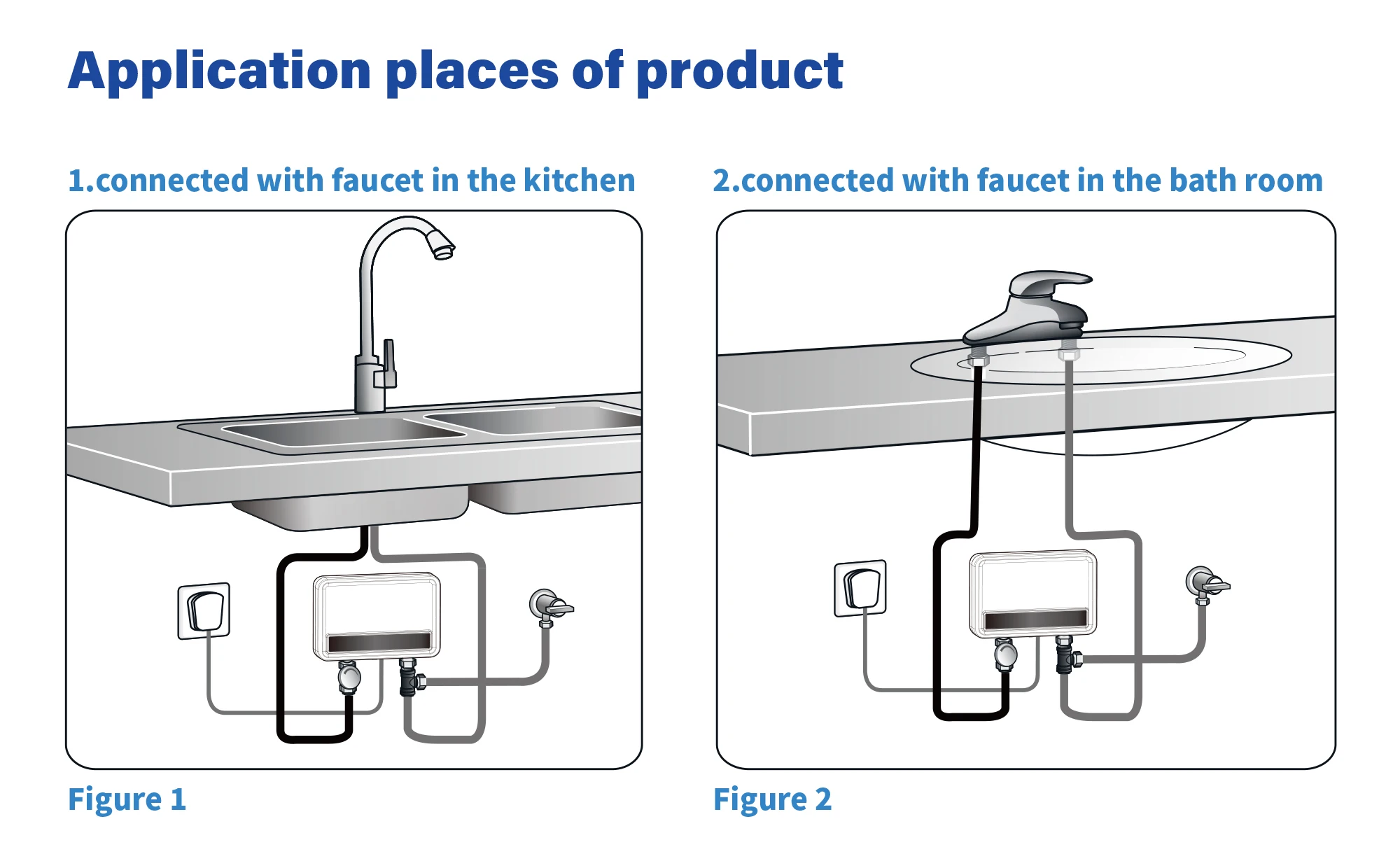 Application places of product

1.connected with faucet in the kitchen

Figure 1

2.connected with faucet in the bath room

Figure 2