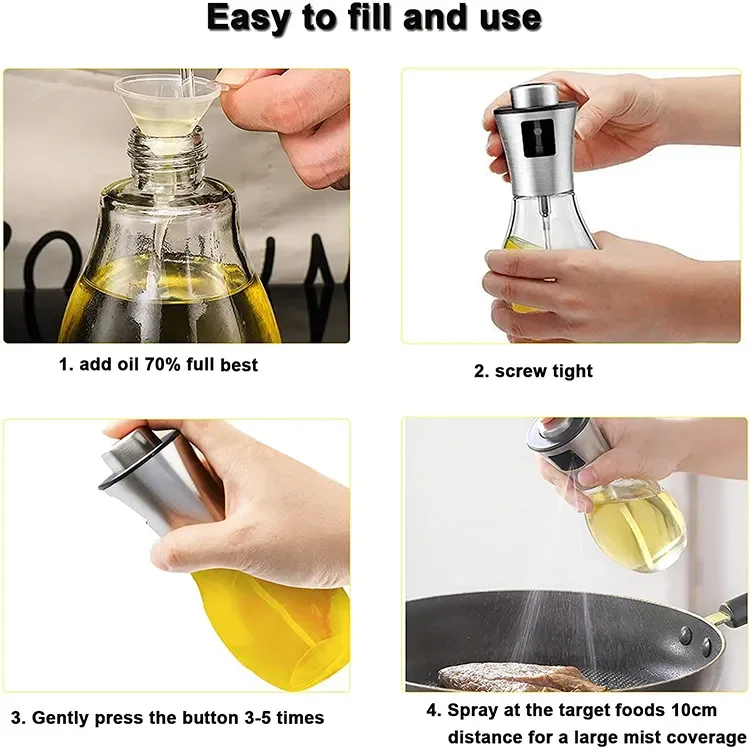 Easy to fill and use

1. add oil 70% full best

2. screw tight

3. Gently press the button 3-5 times

4. Spray at the target foods 10cm distance for a large mist coverage