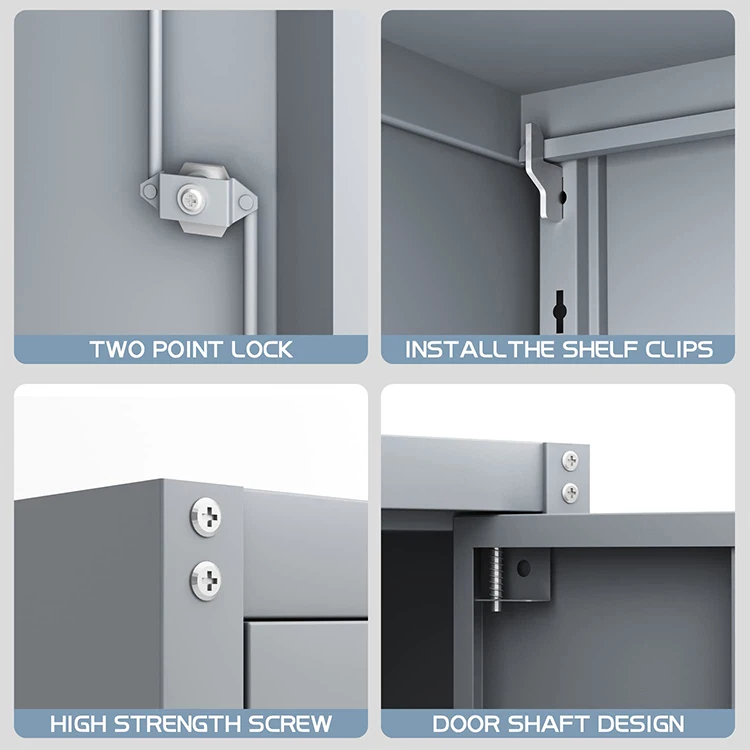 TWO POINT LOCK

INSTALLTHE SHELF CLIPS

HIGH STRENGTH SCREW

DOOR SHAFT DESIGN