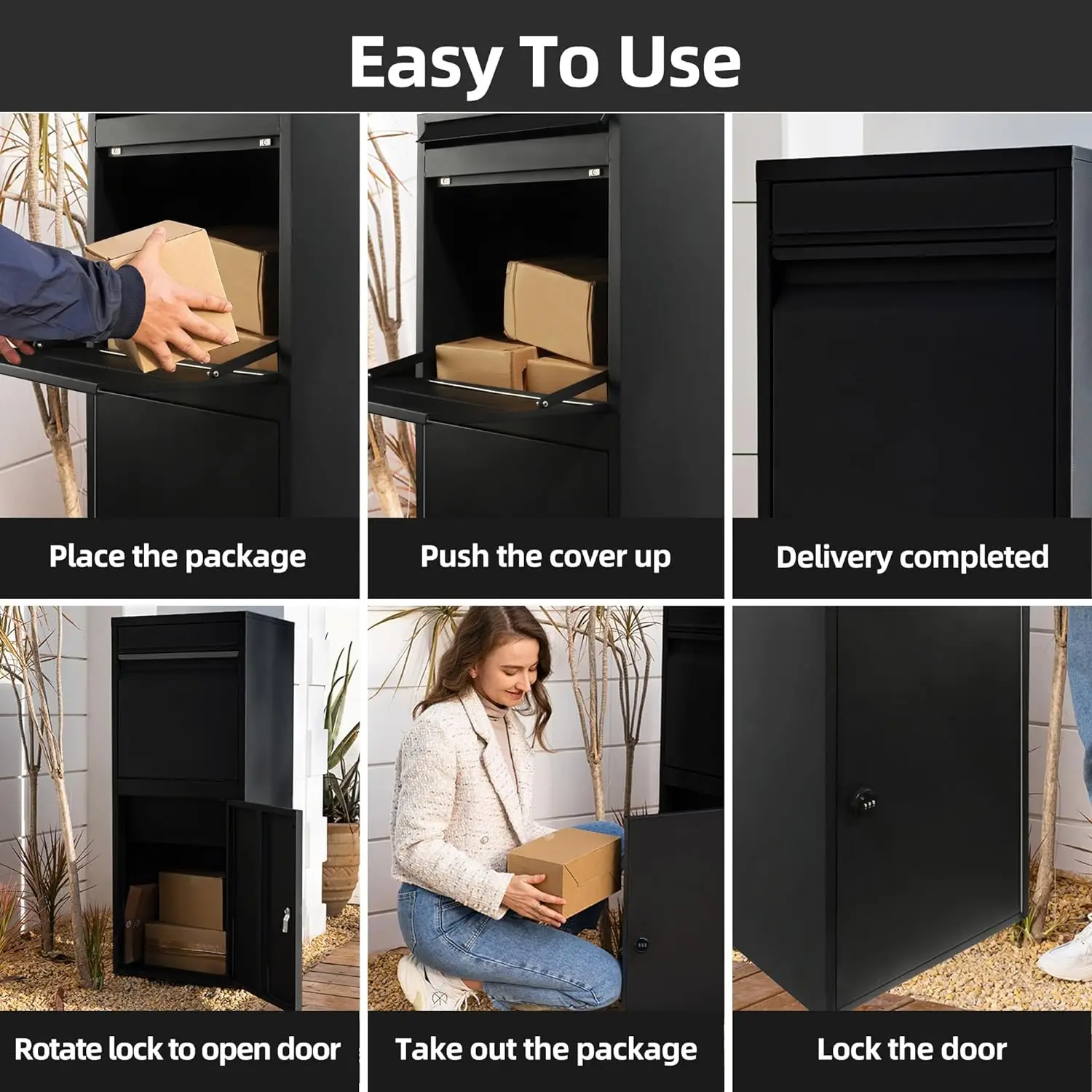 Easy To Use

Place the package

Push the cover up

Delivery completed

Rotate lock to open door

Take out the package

Lock the door