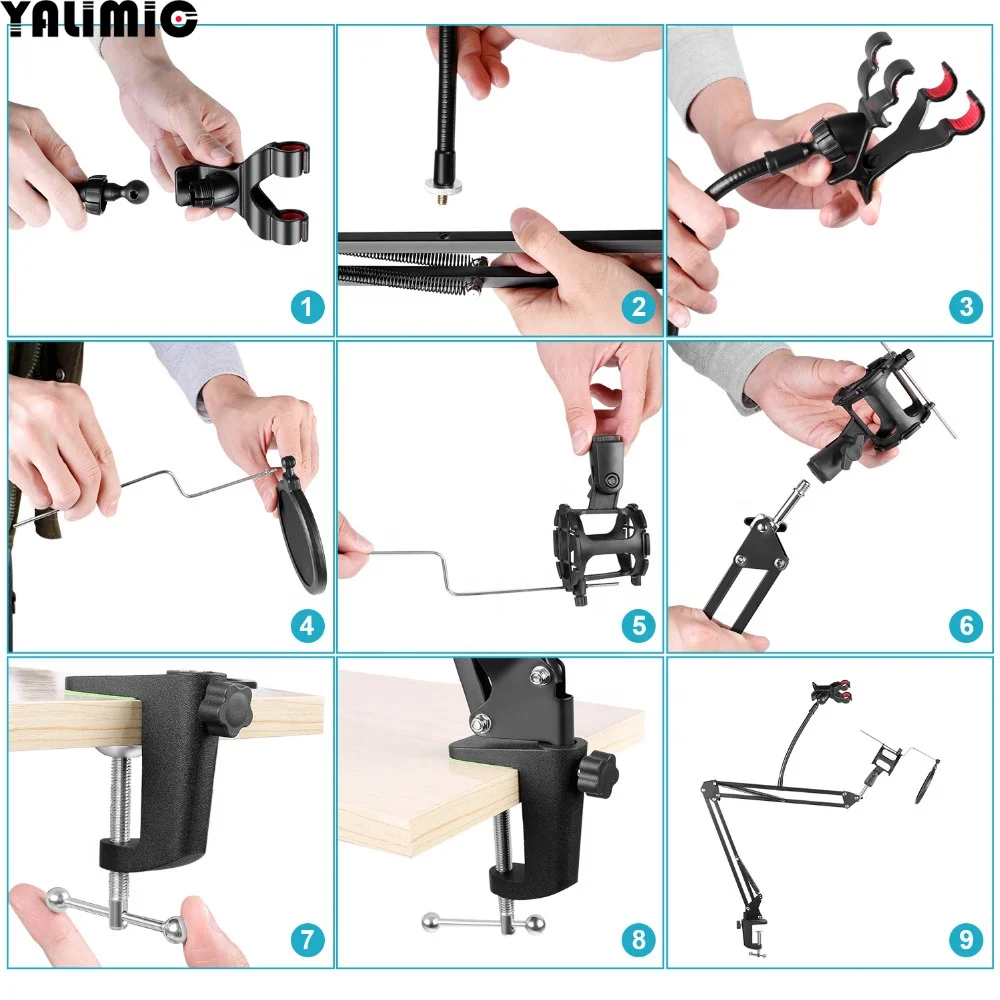 YALIMIC

1

2

3

4

5

6

7

8

9