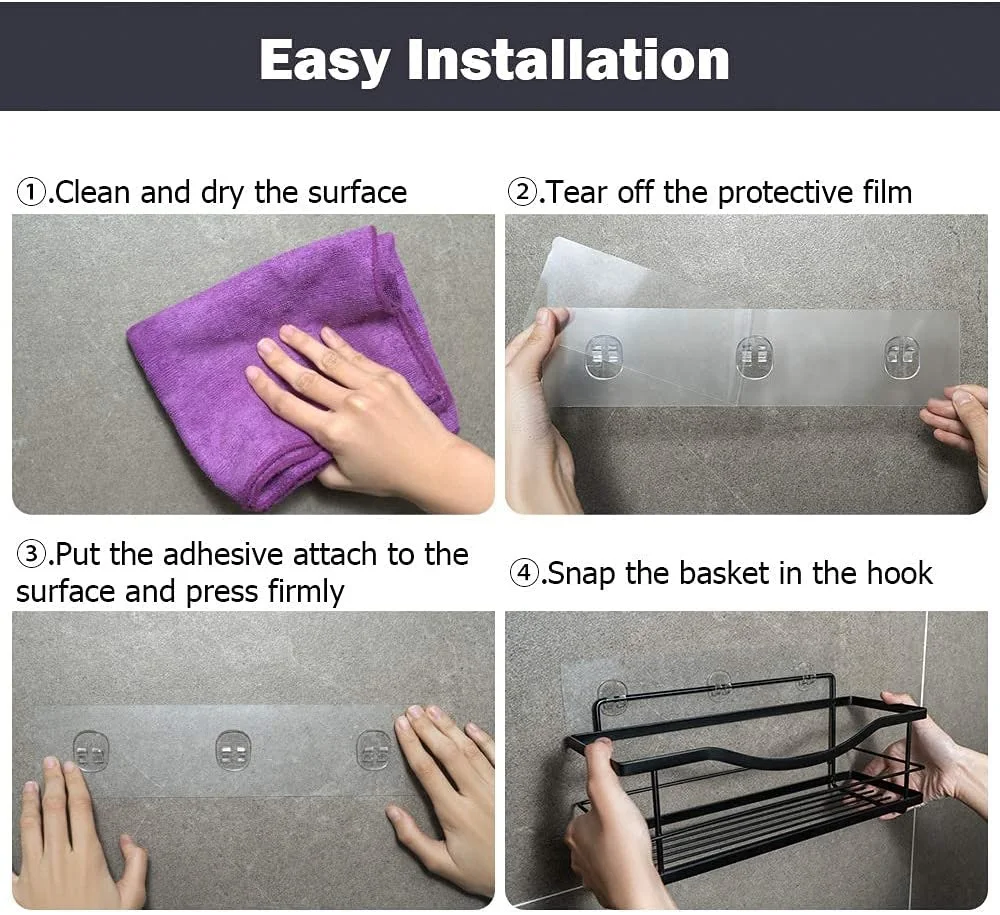 Easy Installation

①.Clean and dry the surface

②.Tear off the protective film

③.Put the adhesive attach to the surface and press firmly

④.Snap the basket in the hook