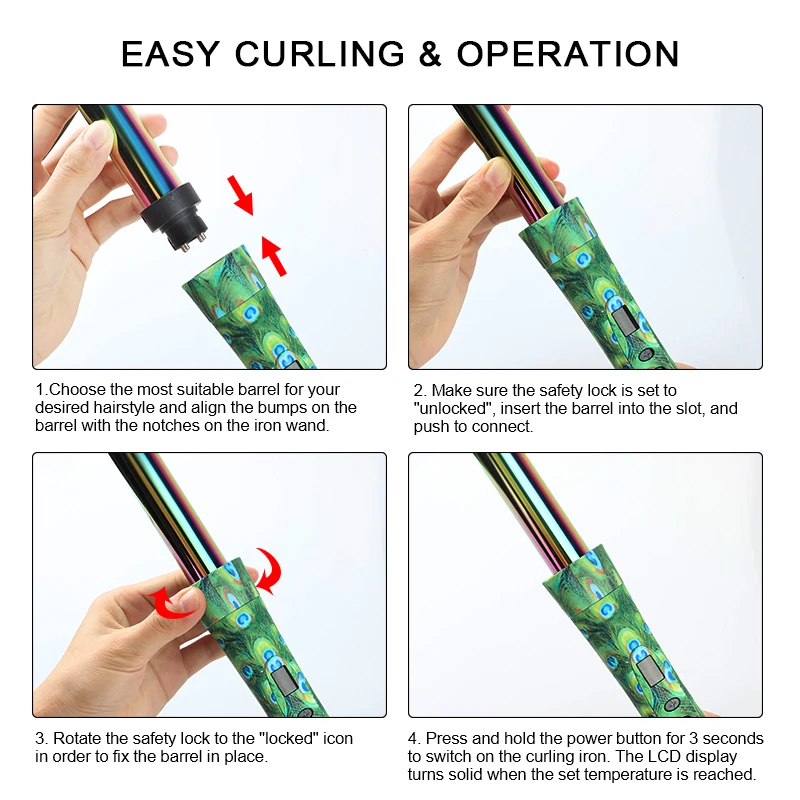 EASY CURLING & OPERATION

1.Choose the most suitable barrel for your desired hairstyle and align the bumps on the barrel with the notches on the iron wand.

2. Make sure the safety lock is set to "unlocked", insert the barrel into the slot, and push to connect.

3. Rotate the safety lock to the "locked" icon in order to fix the barrel in place.

4. Press and hold the power button for 3 seconds to switch on the curling iron. The LCD display turns solid when the set temperature is reached.