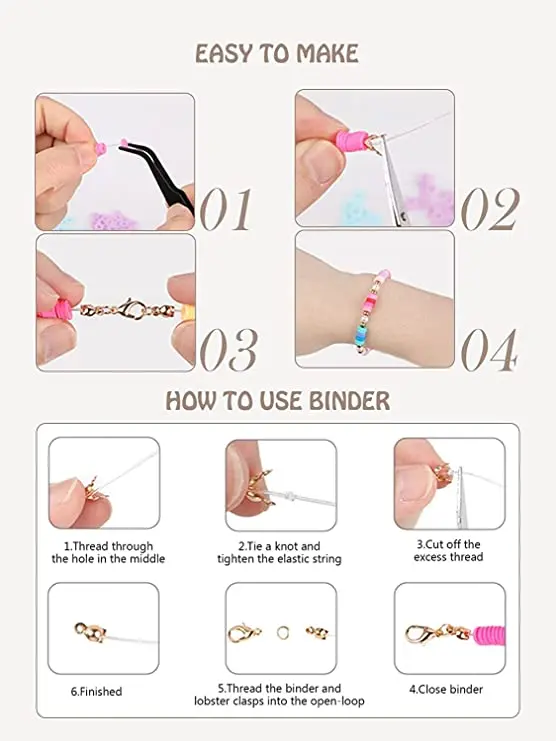 EASY TO MAKE

01

02

03

04

HOW TO USE BINDER

1.Thread through the hole in the middle

2.Tie a knot and tighten the elastic string

3.Cut off the excess thread

6.Finished

5.Thread the binder and lobster clasps into the open-loop

4.Close binder