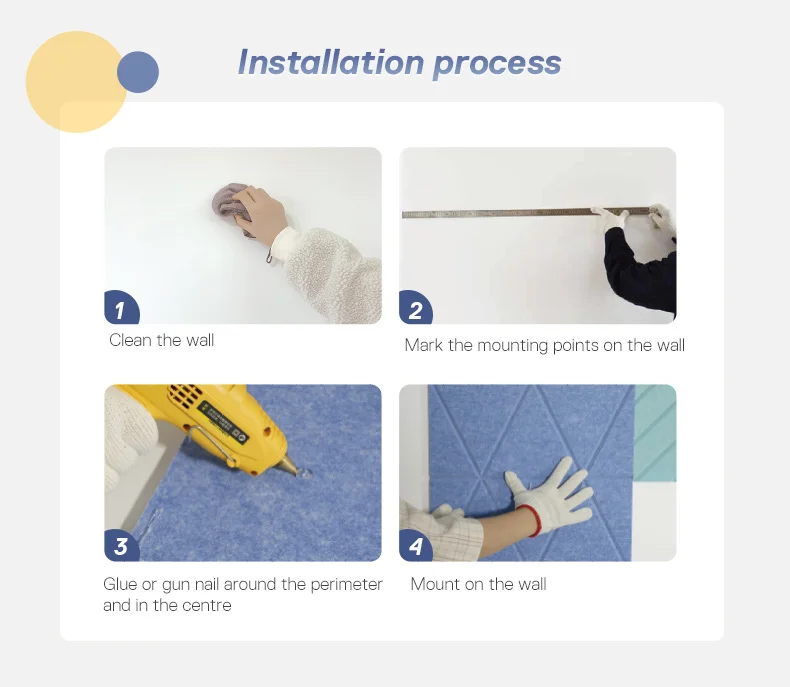 Installation process

1
Clean the wall

2
Mark the mounting points on the wall

3
Glue or gun nail around the perimeter and in the centre

4
Mount on the wall