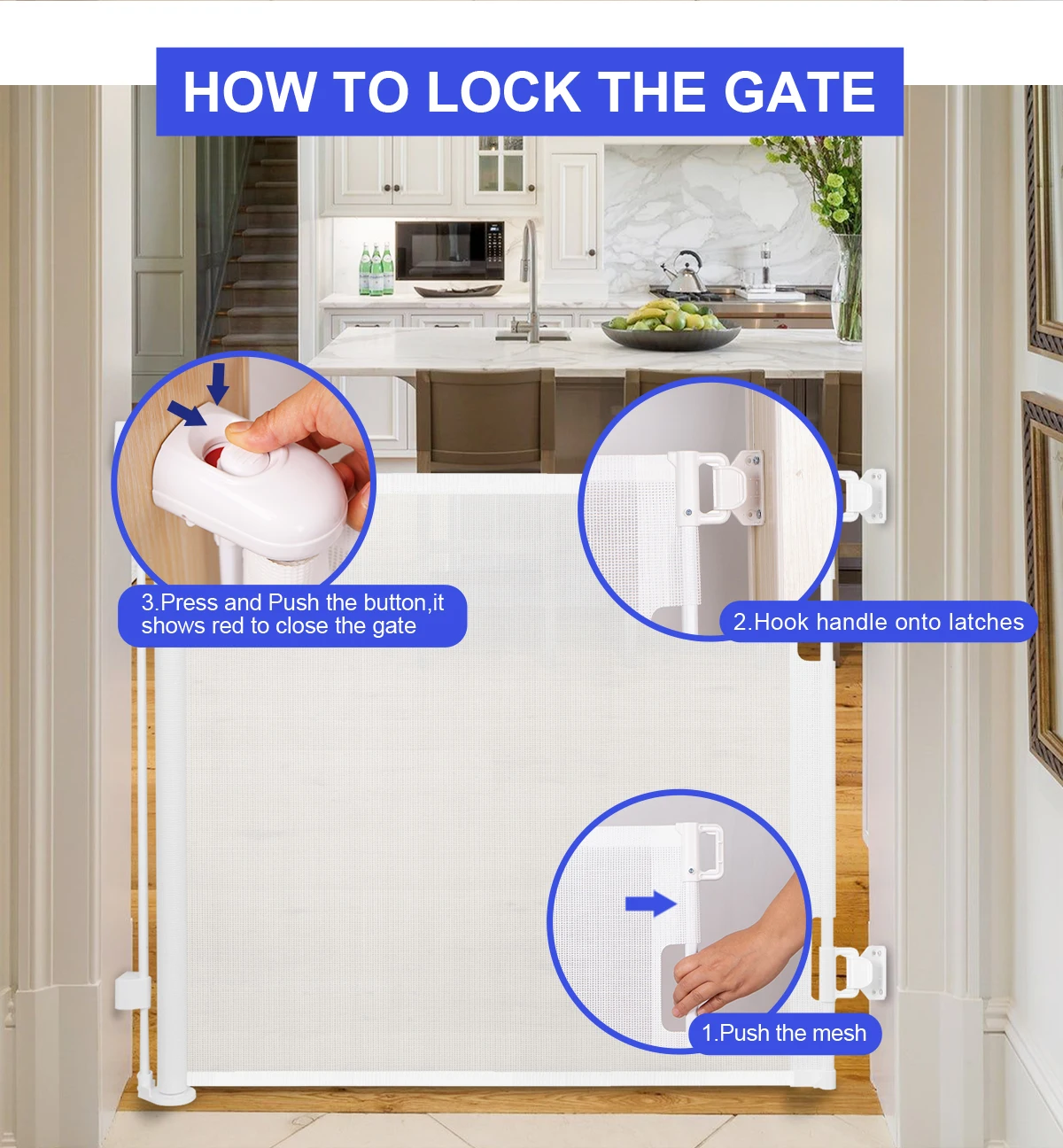 HOW TO LOCK THE GATE

3.Press and Push the button,it shows red to close the gate

2.Hook handle onto latches

1.Push the mesh