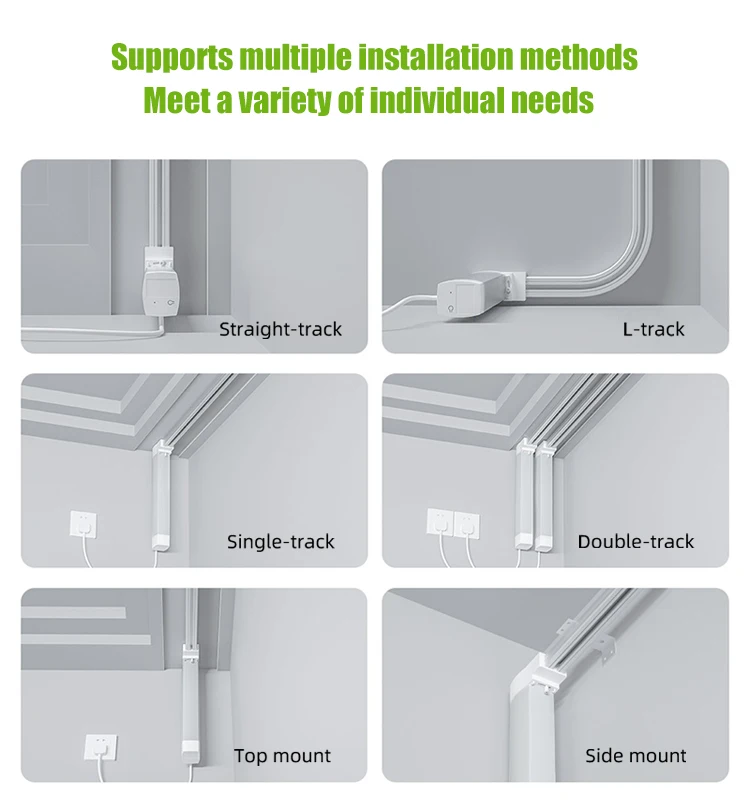 Supports multiple installation methods
Meet a variety of individual needs

Straight-track

L-track

Single-track

Double-track

Top mount

Side mount