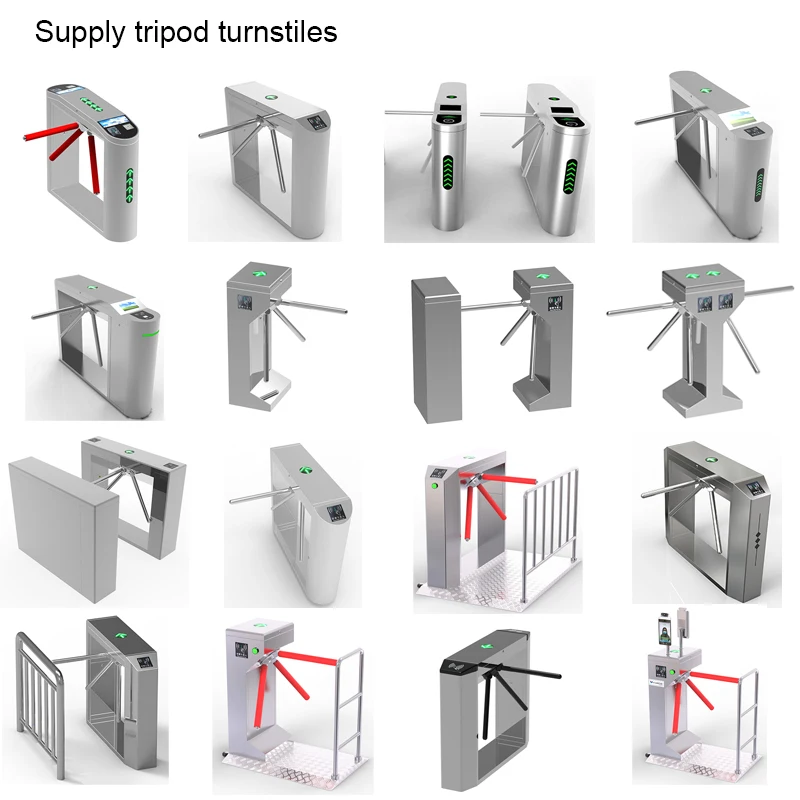 Supply tripod turnstiles