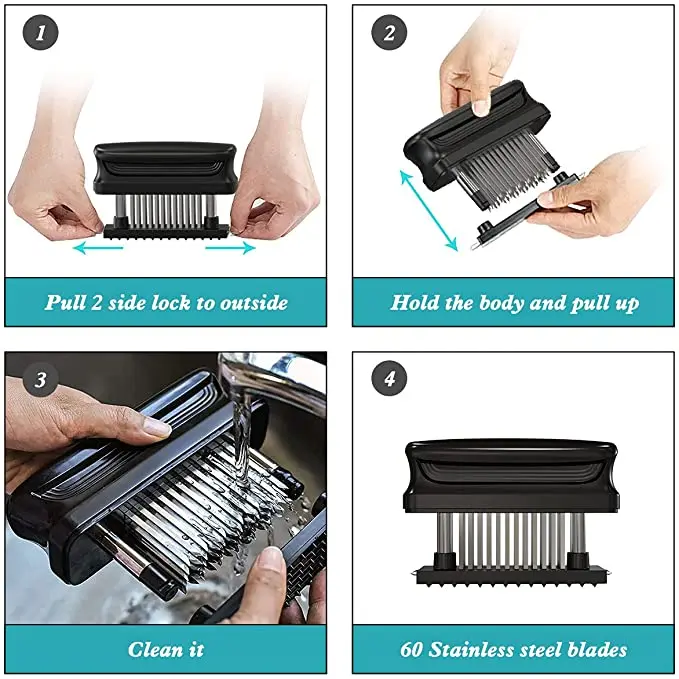 1

Pull 2 side lock to outside

2

Hold the body and pull up

3

Clean it

4

60 Stainless steel blades