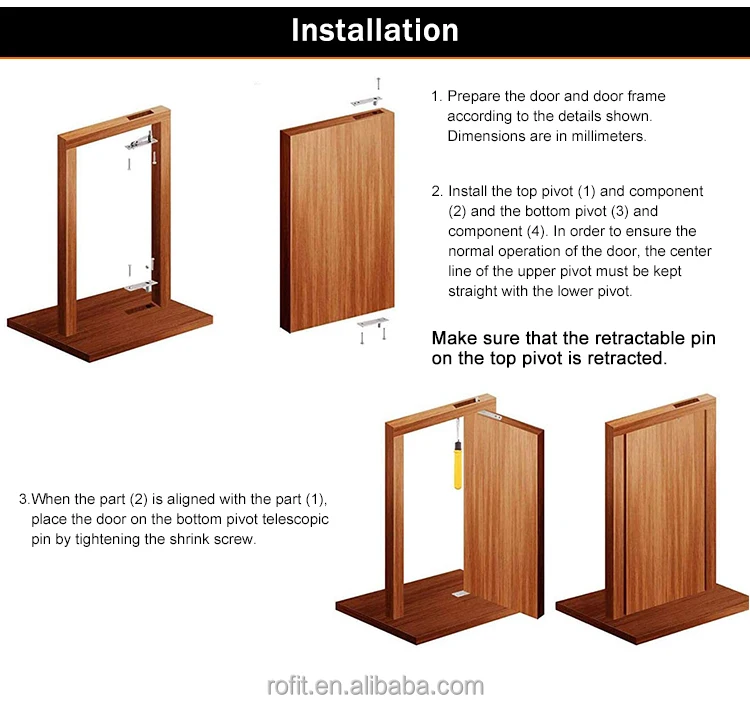 Installation

1. Prepare the door and door frame according to the details shown. Dimensions are in millimeters.

2. Install the top pivot (1) and component (2) and the bottom pivot (3) and component (4). In order to ensure the normal operation of the door, the center line of the upper pivot must be kept straight with the lower pivot.

Make sure that the retractable pin on the top pivot is retracted.

3.When the part (2) is aligned with the part (1), place the door on the bottom pivot telescopic pin by tightening the shrink screw.

rofit.en.alibaba.com