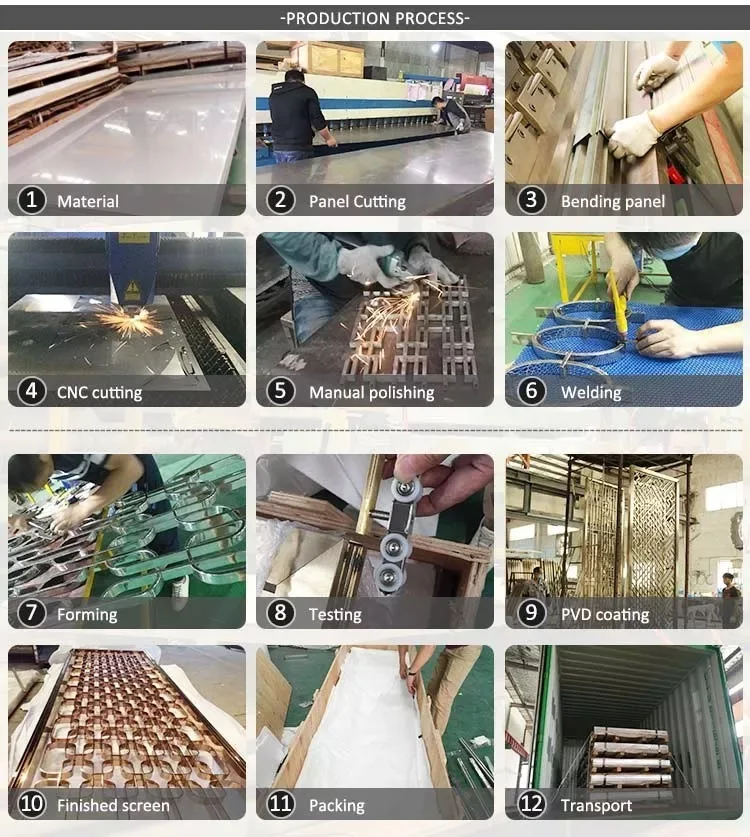 -PRODUCTION PROCESS-

1 Material

2 Panel Cutting

3 Bending panel

4 CNC cutting

5 Manual polishing

6 Welding

7 Forming

8 Testing

9 PVD coating

10 Finished screen

11 Packing

12 Transport