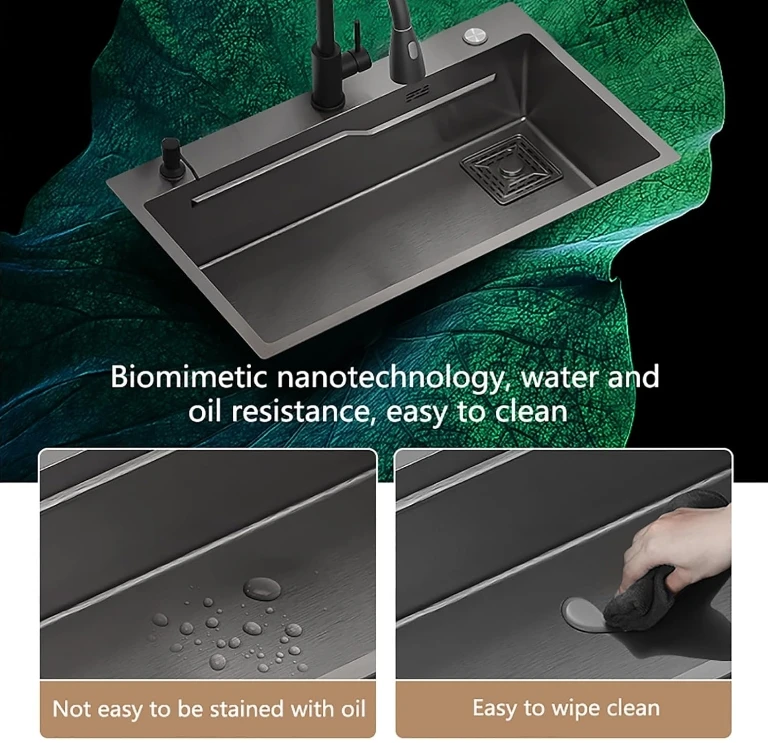 Biomimetic nanotechnology, water and oil resistance, easy to clean

Not easy to be stained with oil

Easy to wipe clean