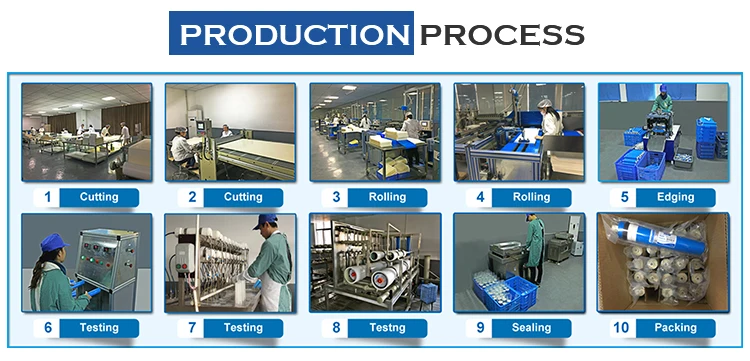 PRODUCTION PROCESS

1 Cutting

2 Cutting

3 Rolling

4 Rolling

5 Edging

6 Testing

7 Testing

8 Testng

9 Sealing

10 Packing