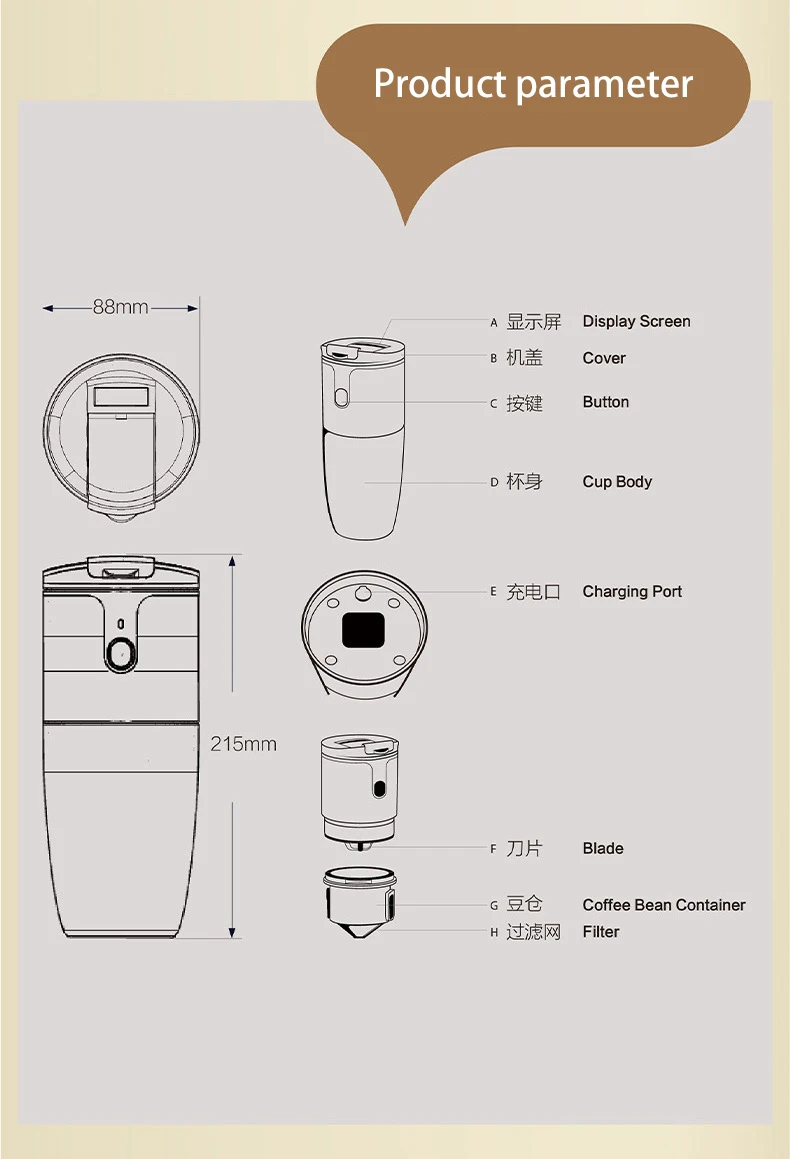 Product parameter

88mm

215mm

A 显示屏 Display Screen
B 机盖 Cover
C 按键 Button
D 杯身 Cup Body
E 充电口 Charging Port
F 刀片 Blade
G 豆仓 Coffee Bean Container
H 过滤网 Filter