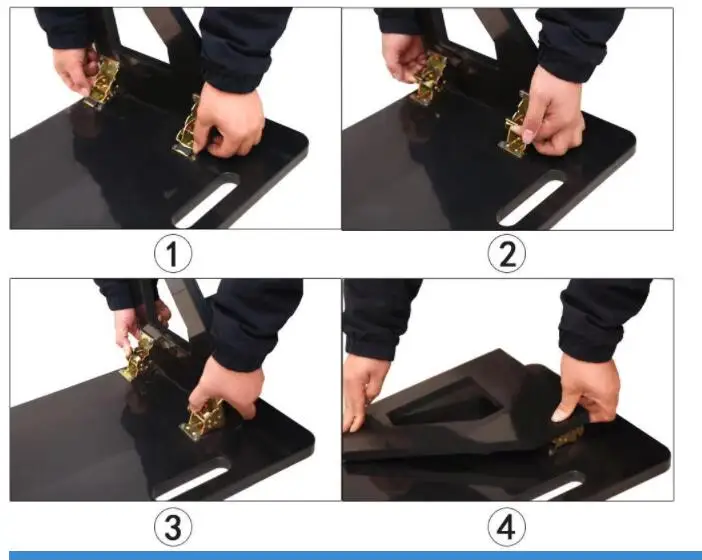 ①

②

③

④