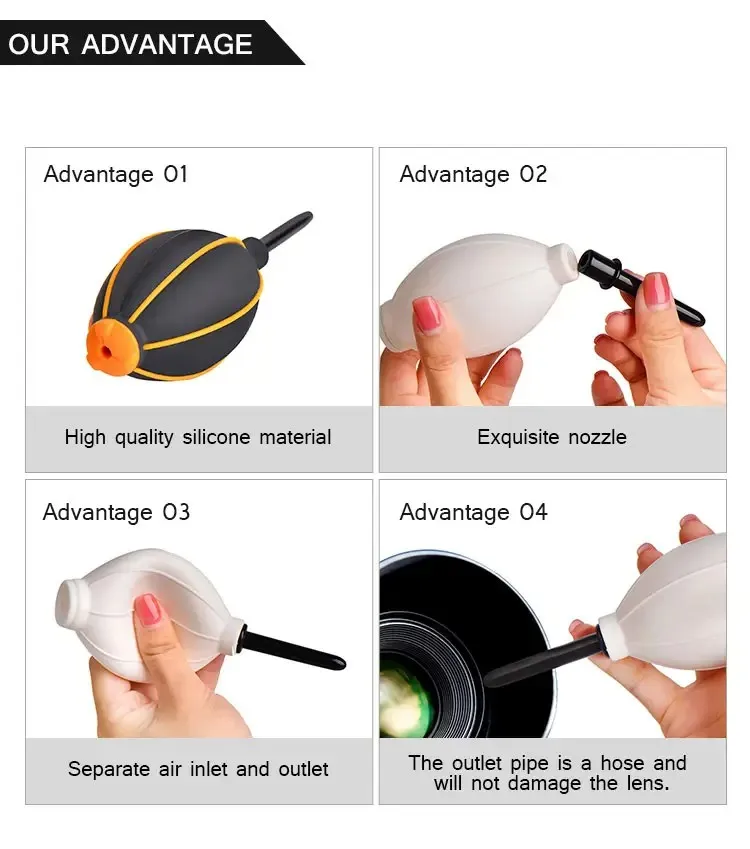 OUR ADVANTAGE

Advantage 01

High quality silicone material

Advantage 02

Exquisite nozzle

Advantage 03

Separate air inlet and outlet

Advantage 04

The outlet pipe is a hose and will not damage the lens.