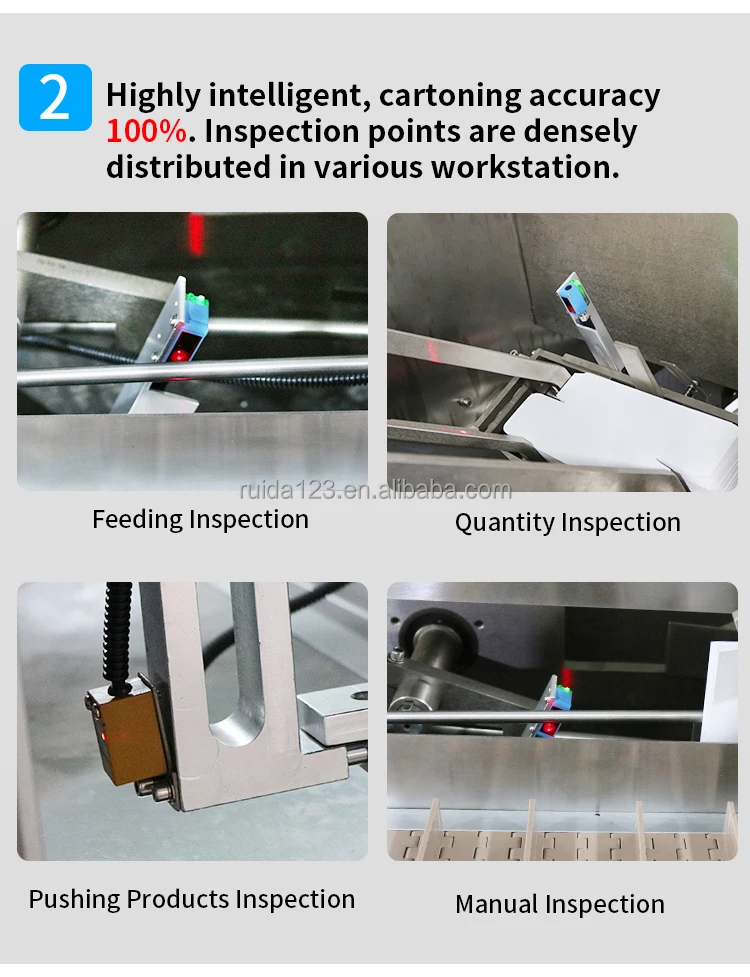 2 Highly intelligent, cartoning accuracy 100%. Inspection points are densely distributed in various workstation.

ruida123.en.alibaba.com

Feeding Inspection

Quantity Inspection

Pushing Products Inspection

Manual Inspection