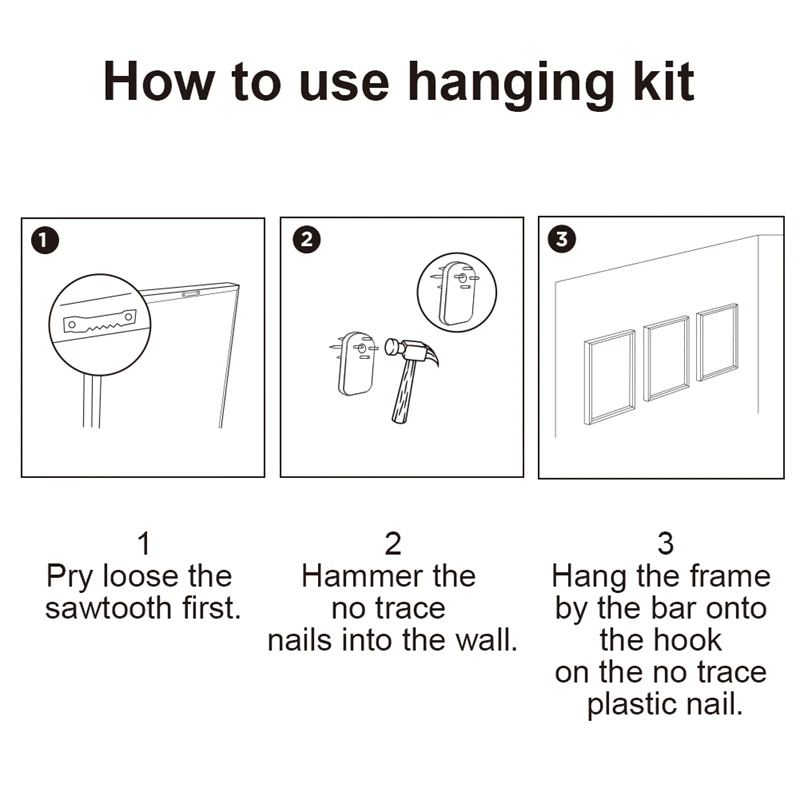 How to use hanging kit

1

2

3

1
Pry loose the sawtooth first.

2
Hammer the no trace nails into the wall.

3
Hang the frame by the bar onto the hook on the no trace plastic nail.