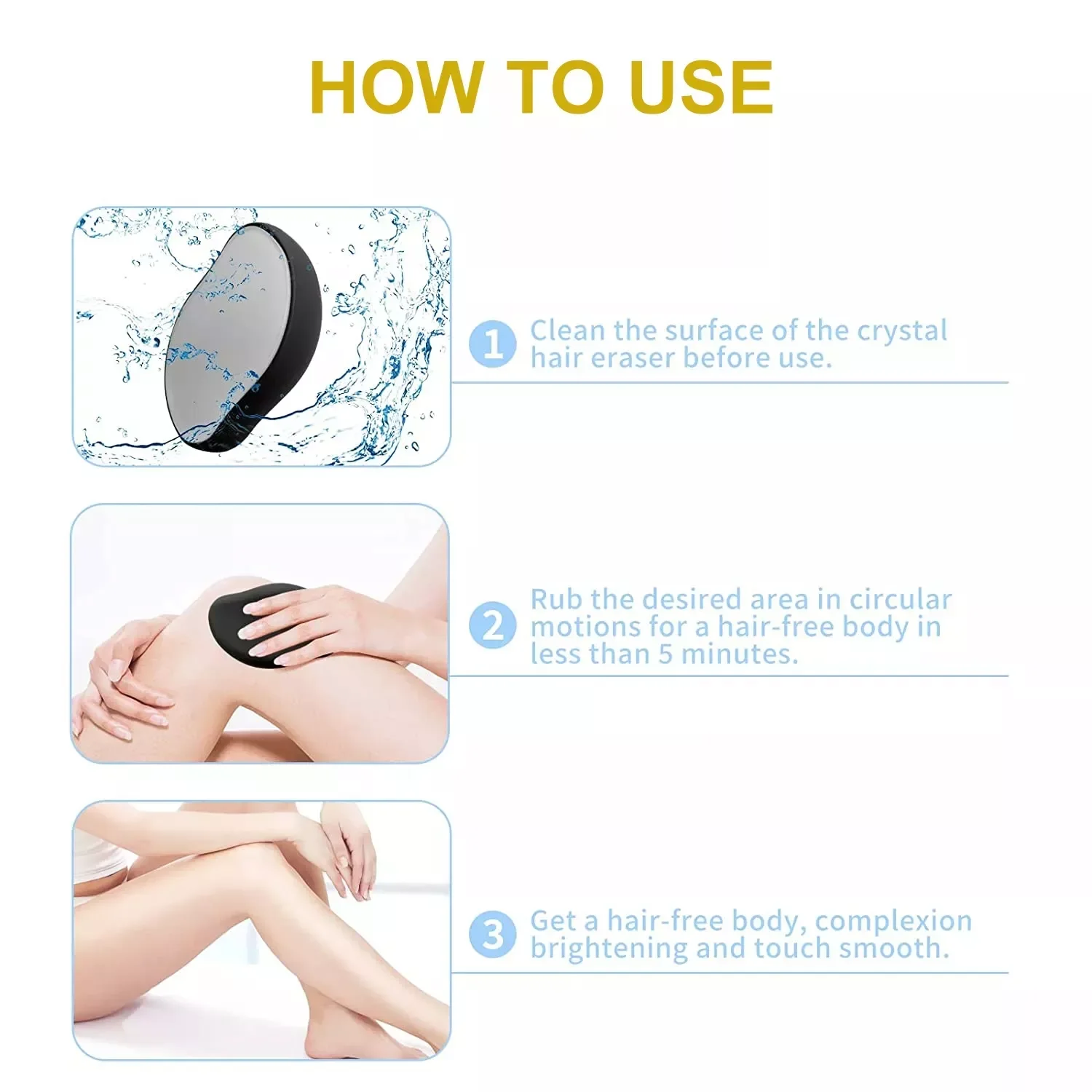 HOW TO USE

1 Clean the surface of the crystal hair eraser before use.

2 Rub the desired area in circular motions for a hair-free body in less than 5 minutes.

3 Get a hair-free body, complexion brightening and touch smooth.