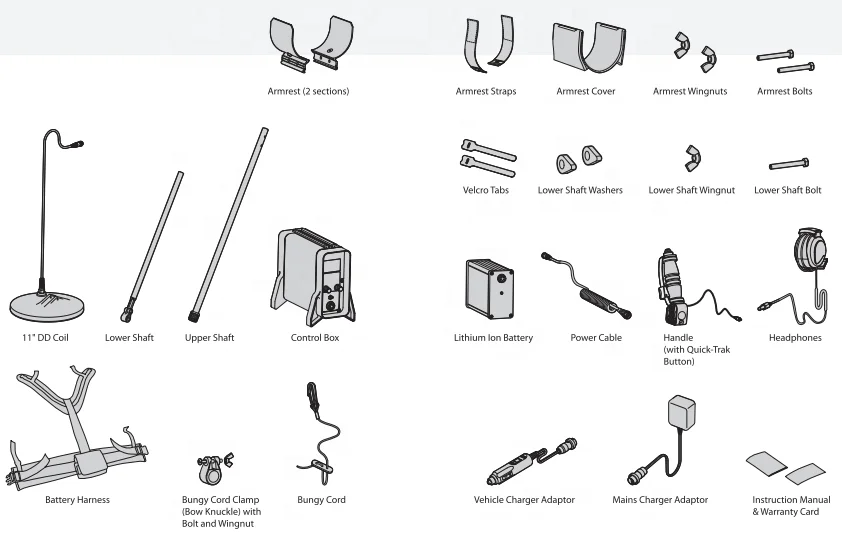 Armrest (2 sections)

Armrest Straps

Armrest Cover

Armrest Wingnuts

Armrest Bolts

Velcro Tabs

Lower Shaft Washers

Lower Shaft Wingnut

Lower Shaft Bolt

11" DD Coil

Lower Shaft

Upper Shaft

Control Box

Lithium Ion Battery

Power Cable

Handle (with Quick-Trak Button)

Headphones

Battery Harness

Bungy Cord Clamp (Bow Knuckle) with Bolt and Wingnut

Bungy Cord

Vehicle Charger Adaptor

Mains Charger Adaptor

Instruction Manual & Warranty Card