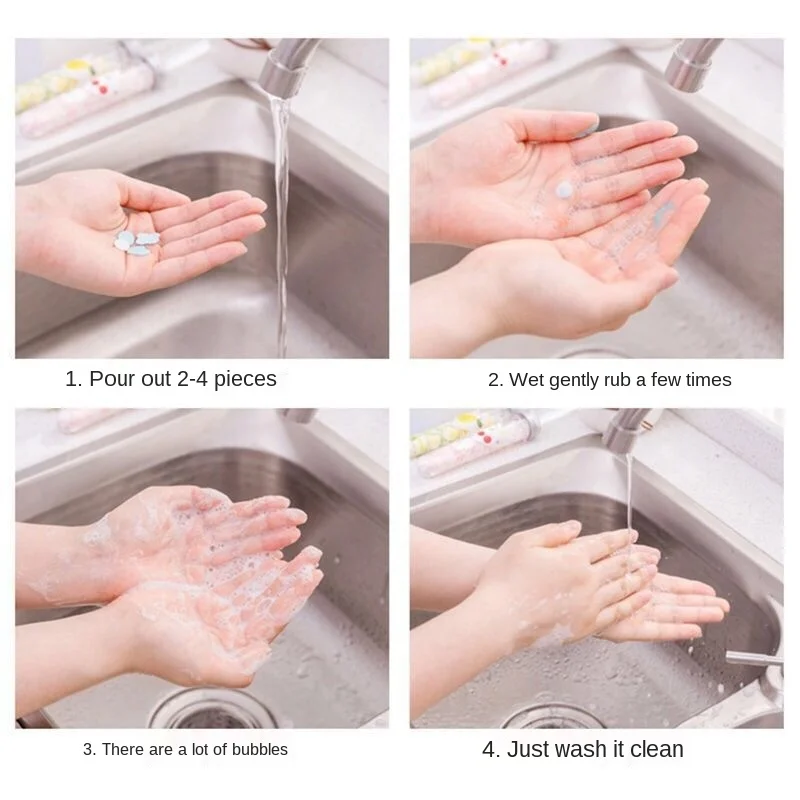 1. Pour out 2-4 pieces

2. Wet gently rub a few times

3. There are a lot of bubbles

4. Just wash it clean