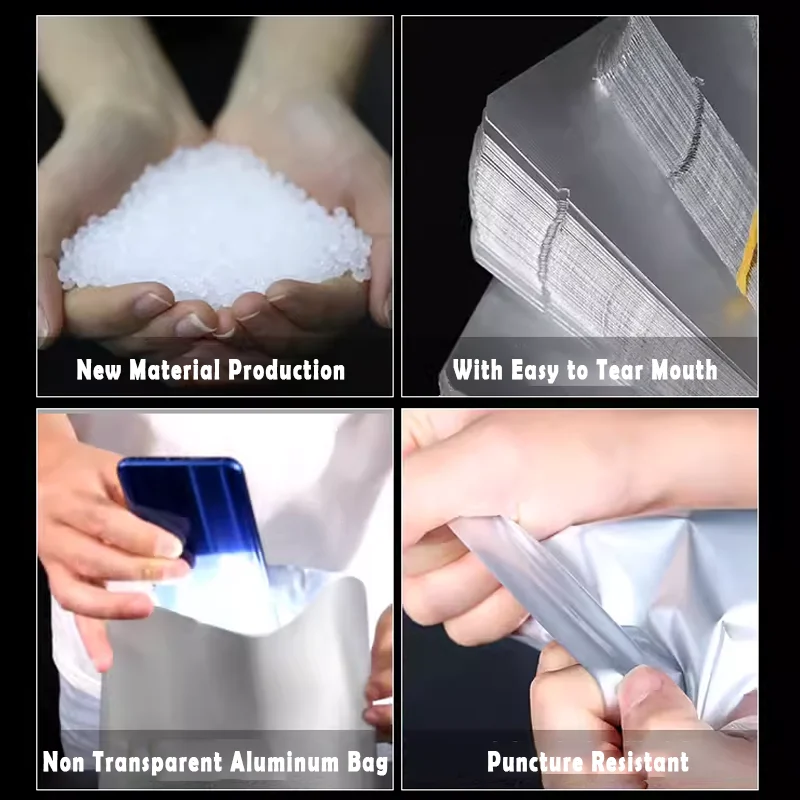 New Material Production

With Easy to Tear Mouth

Non Transparent Aluminum Bag

Puncture Resistant