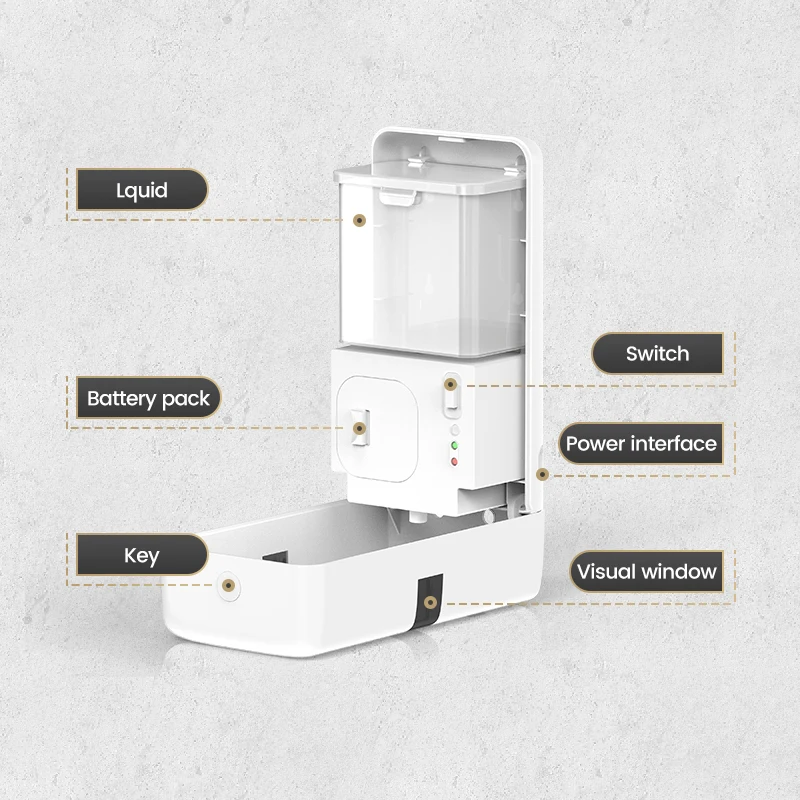 Lquid

Battery pack

Key

Switch

Power interface

Visual window