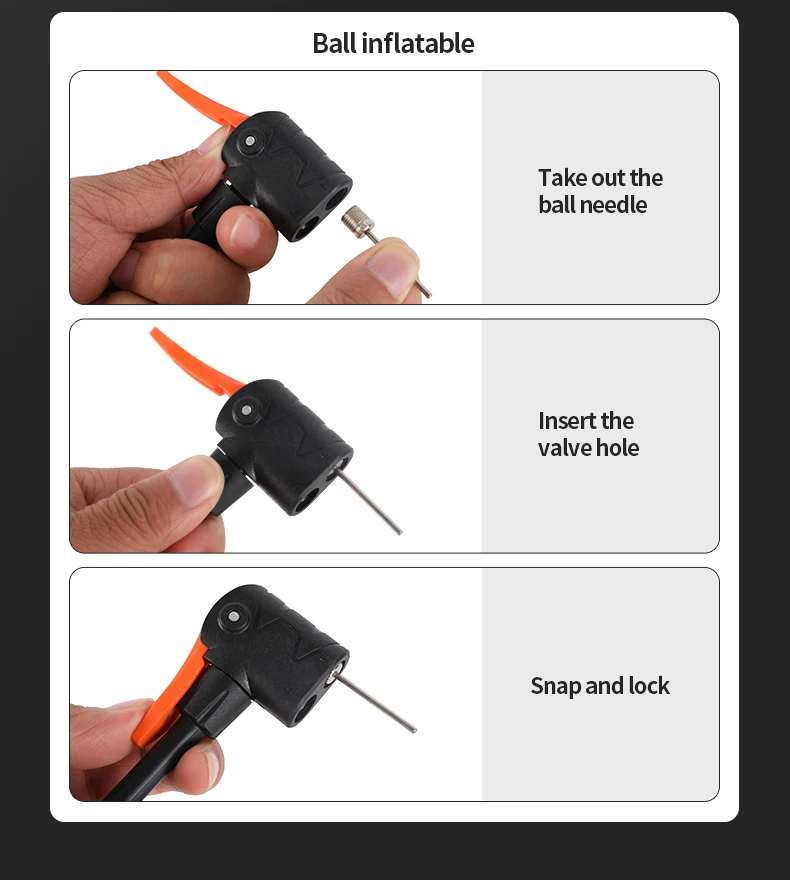 Ball inflatable

Take out the ball needle

Insert the valve hole

Snap and lock