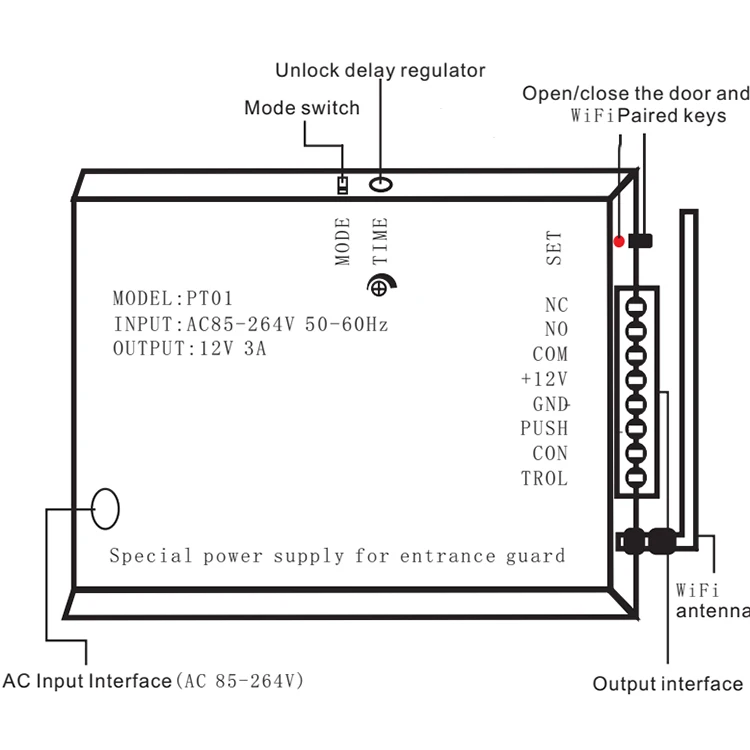 Unlock delay regulator

Mode switch

Open/close the door and WiFi Paired keys

MODE

TIME

SET

MODEL:PT01
INPUT:AC85-264V 50-60Hz
OUTPUT:12V 3A

NC
NO
COM
+12V
GND
PUSH
CON
TROL

Special power supply for entrance guard

WiFi antenna

AC Input Interface (AC 85-264V)

Output interface