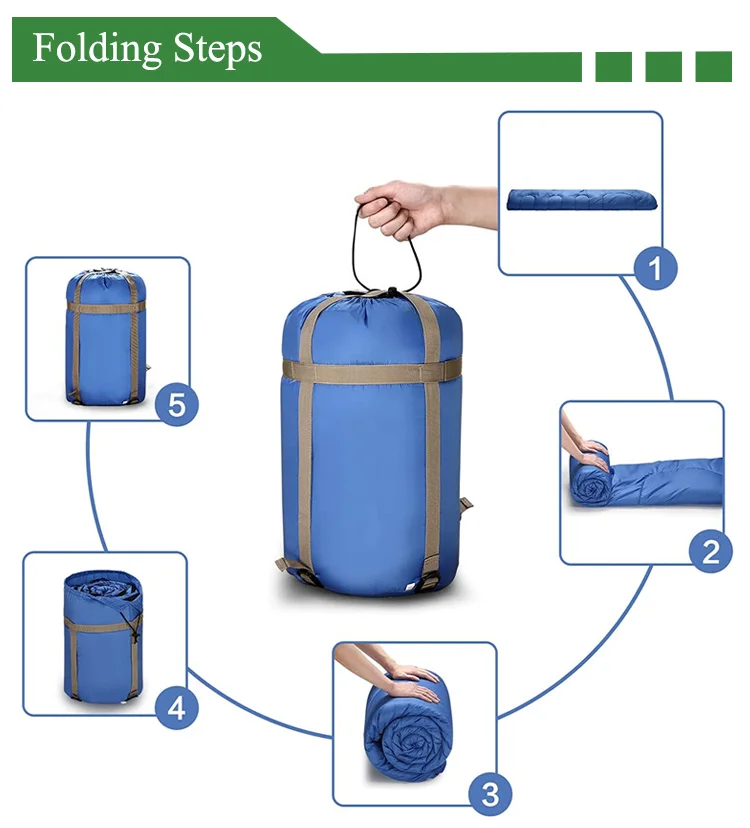 Folding Steps

1

2

3

4

5