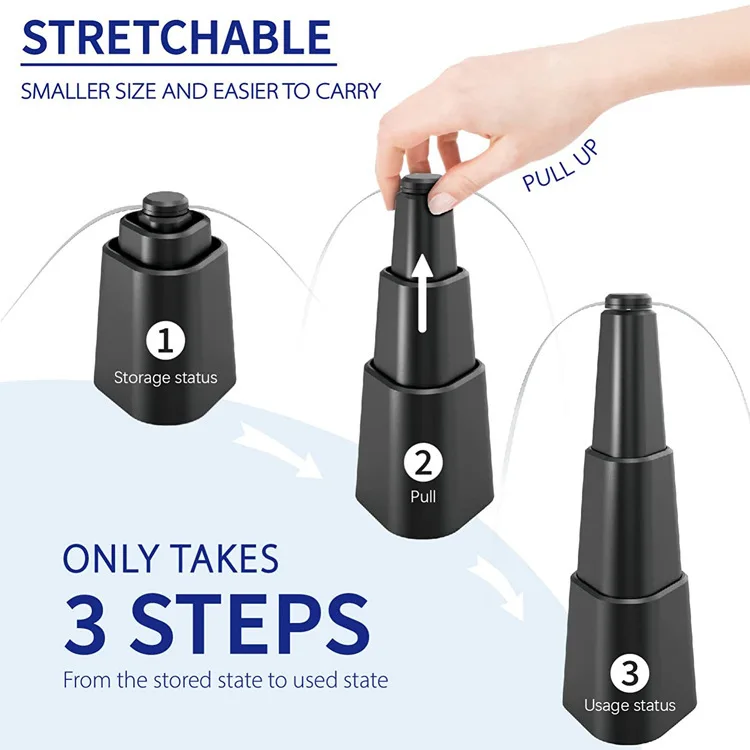 STRETCHABLE

SMALLER SIZE AND EASIER TO CARRY

PULL UP

1
Storage status

2
Pull

3
Usage status

ONLY TAKES
3 STEPS
From the stored state to used state