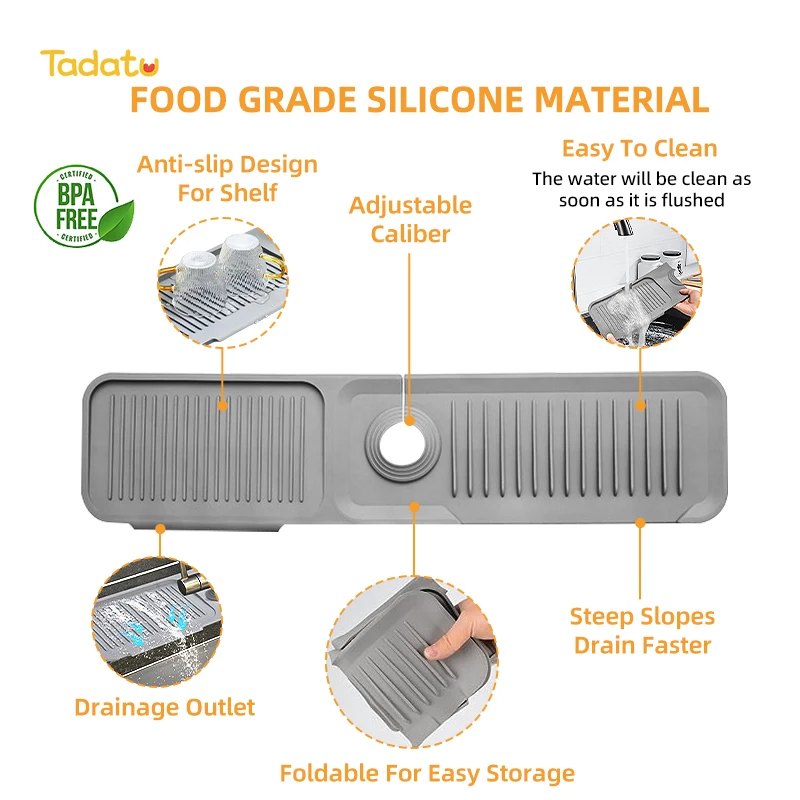 Tadatu
FOOD GRADE SILICONE MATERIAL

CERTIFIED
BPA FREE
CERTIFIED

Anti-slip Design For Shelf

Adjustable Caliber

Easy To Clean
The water will be clean as soon as it is flushed

Drainage Outlet

Foldable For Easy Storage

Steep Slopes Drain Faster