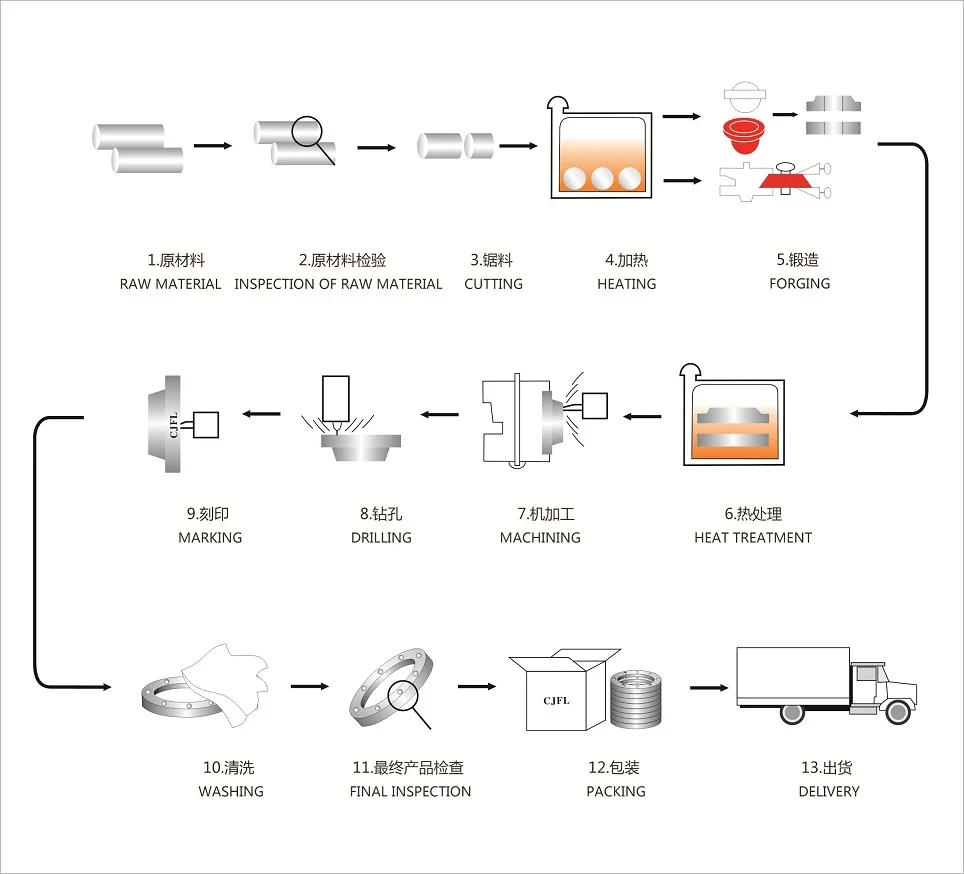 1.原材料
RAW MATERIAL

2.原材料检验
INSPECTION OF RAW MATERIAL

3.锯料
CUTTING

4.加热
HEATING

5.锻造
FORGING

CJFL

9.刻印
MARKING

8.钻孔
DRILLING

7.机加工
MACHINING

6.热处理
HEAT TREATMENT

CJFL

10.清洗
WASHING

11.最终产品检查
FINAL INSPECTION

12.包装
PACKING

13.出货
DELIVERY