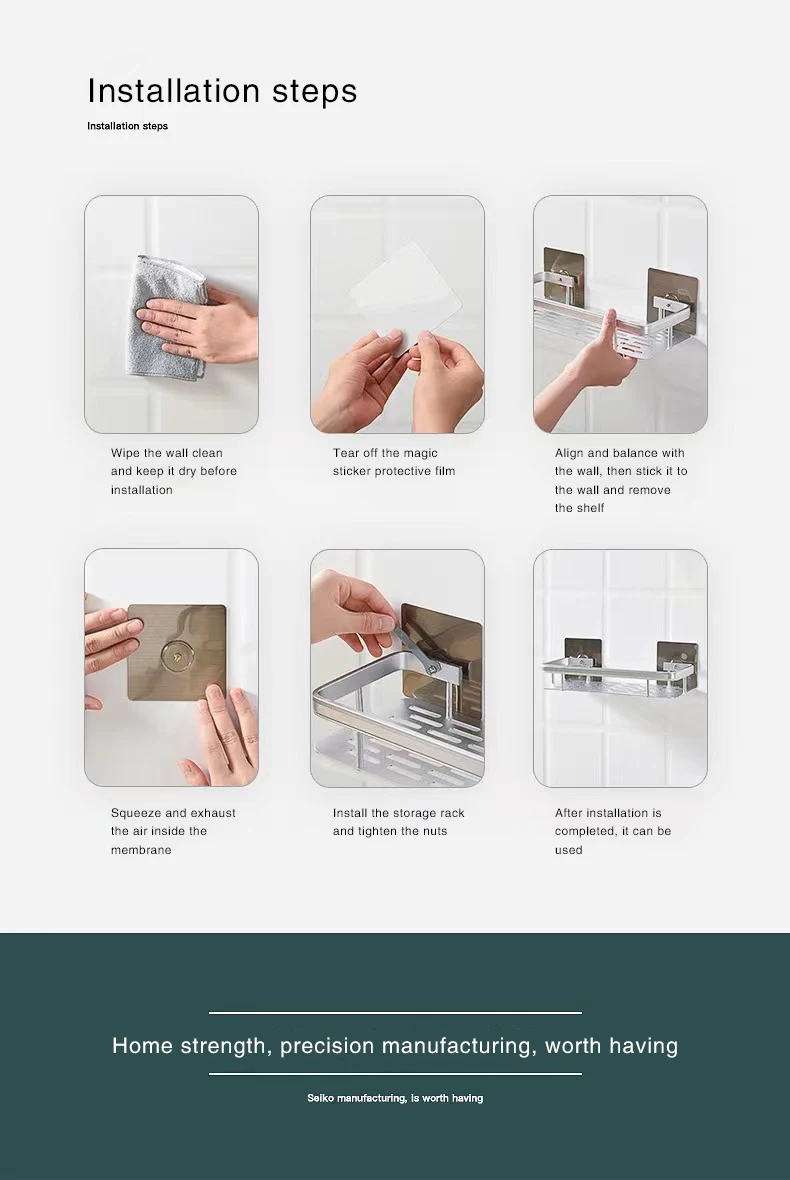 Installation steps

Installation steps

Wipe the wall clean and keep it dry before installation

Tear off the magic sticker protective film

Align and balance with the wall, then stick it to the wall and remove the shelf

Squeeze and exhaust the air inside the membrane

Install the storage rack and tighten the nuts

After installation is completed, it can be used

Home strength, precision manufacturing, worth having

Seiko manufacturing, is worth having