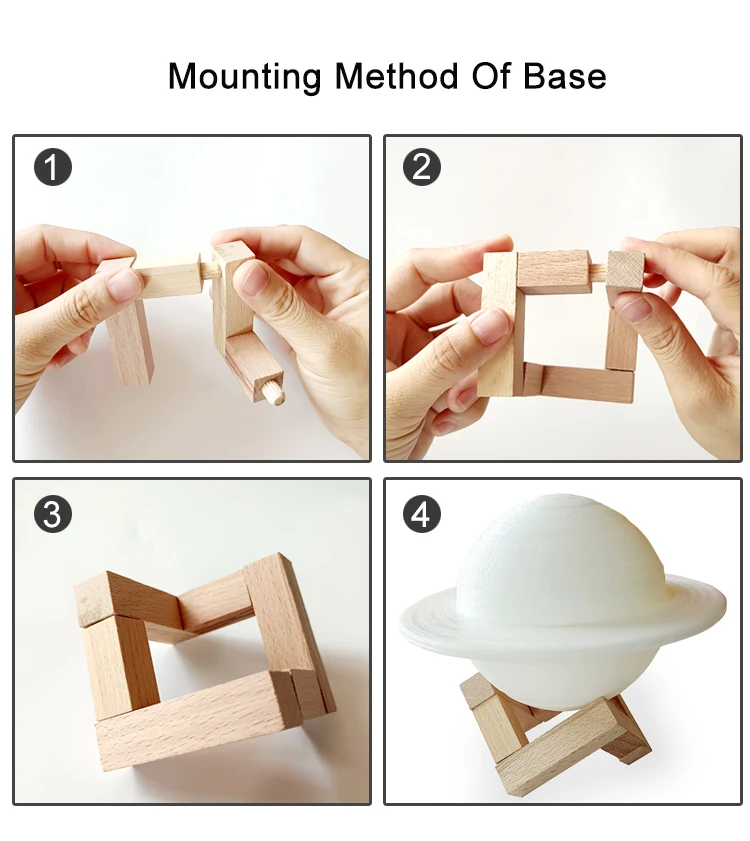 Mounting Method Of Base

1

2

3

4