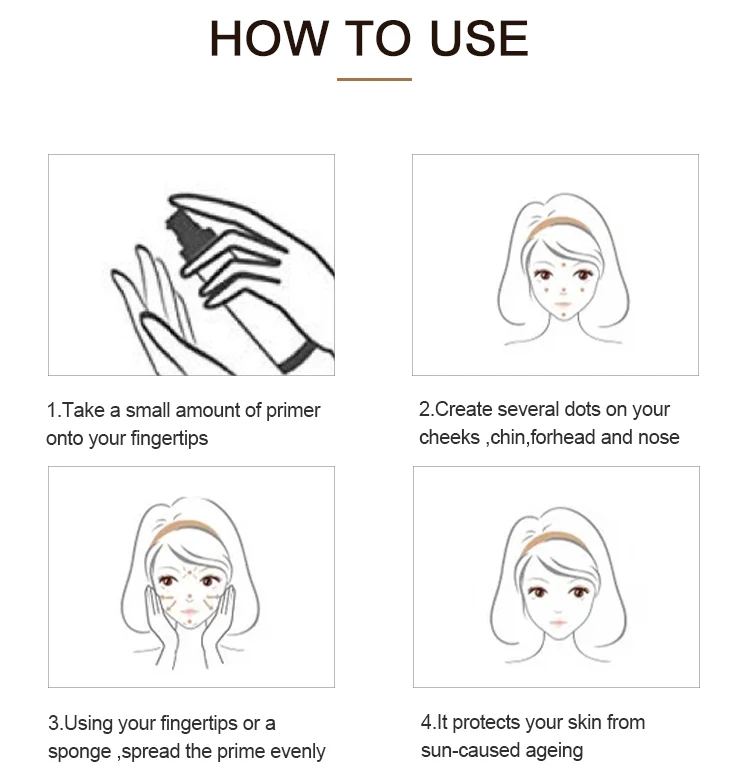 HOW TO USE

1.Take a small amount of primer onto your fingertips

2.Create several dots on your cheeks ,chin,forhead and nose

3.Using your fingertips or a sponge ,spread the prime evenly

4.It protects your skin from sun-caused ageing