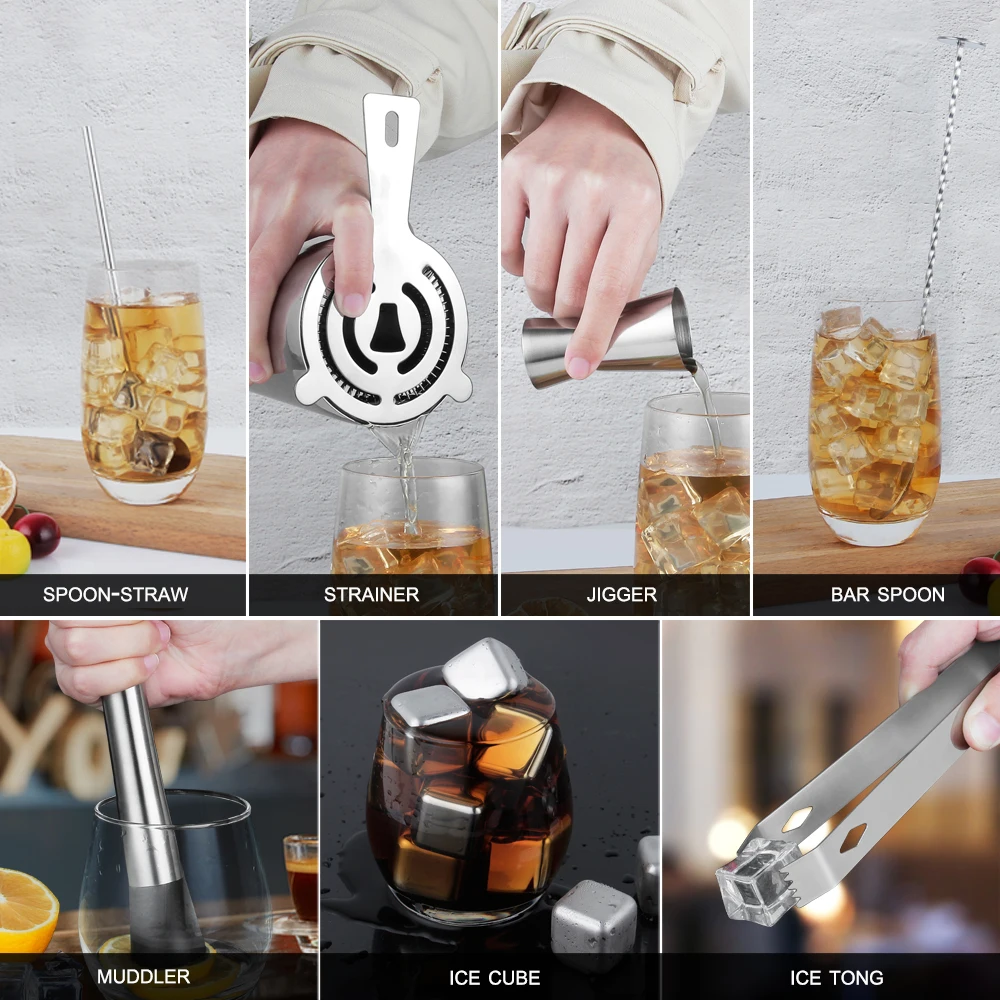 SPOON-STRAW
STRAINER
JIGGER
BAR SPOON
MUDDLER
ICE CUBE
ICE TONG